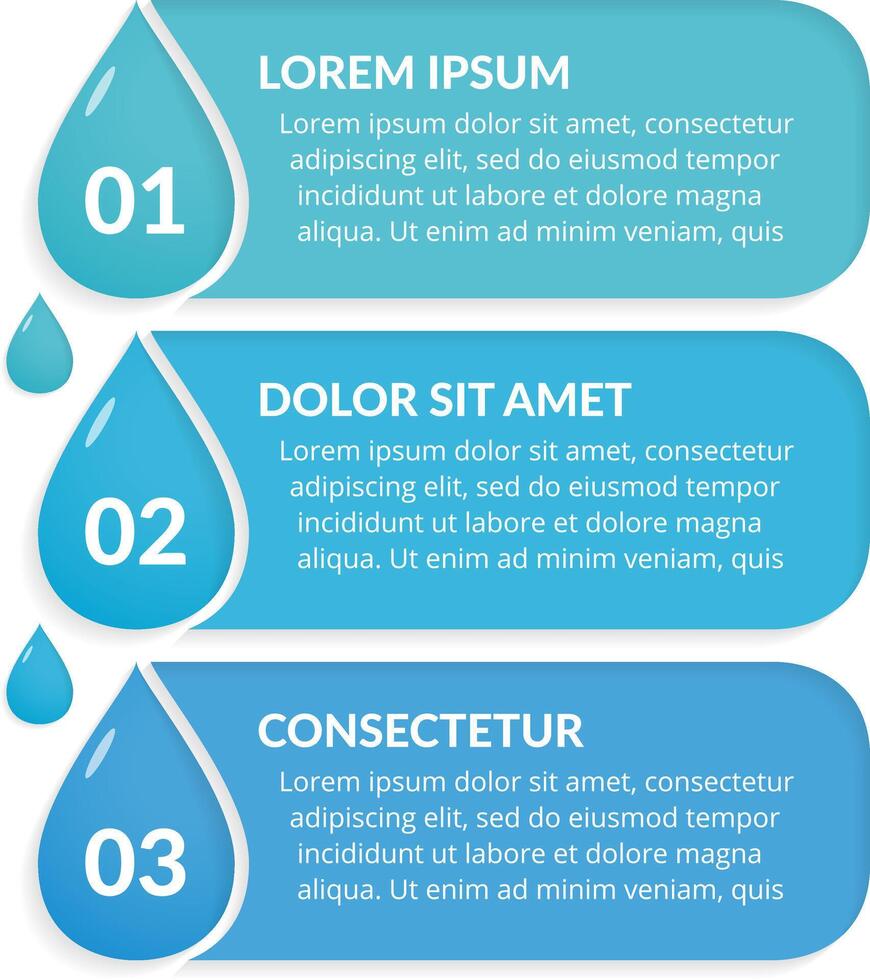 01

LOREM IPSUM

Lorem ipsum dolor sit amet, consectetur adipiscing elit, sed do eiusmod tempor incididunt ut labore et dolore magna aliqua. Ut enim ad minim veniam, quis

02

DOLOR SIT AMET

Lorem ipsum dolor sit amet, consectetur adipiscing elit, sed do eiusmod tempor incididunt ut labore et dolore magna aliqua. Ut enim ad minim veniam, quis

03

CONSECTETUR

Lorem ipsum dolor sit amet, consectetur adipiscing elit, sed do eiusmod tempor incididunt ut labore et dolore magna aliqua. Ut enim ad minim veniam, quis