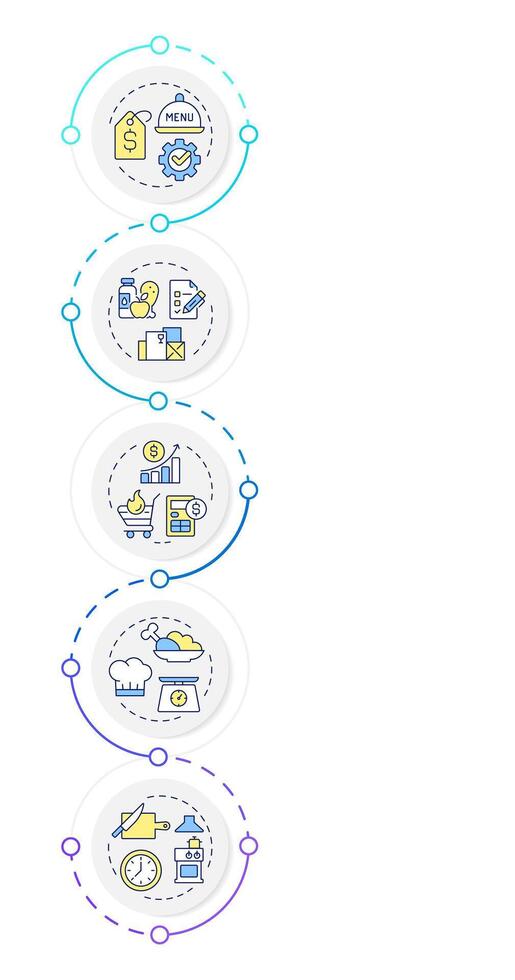 MENU
$
$
$