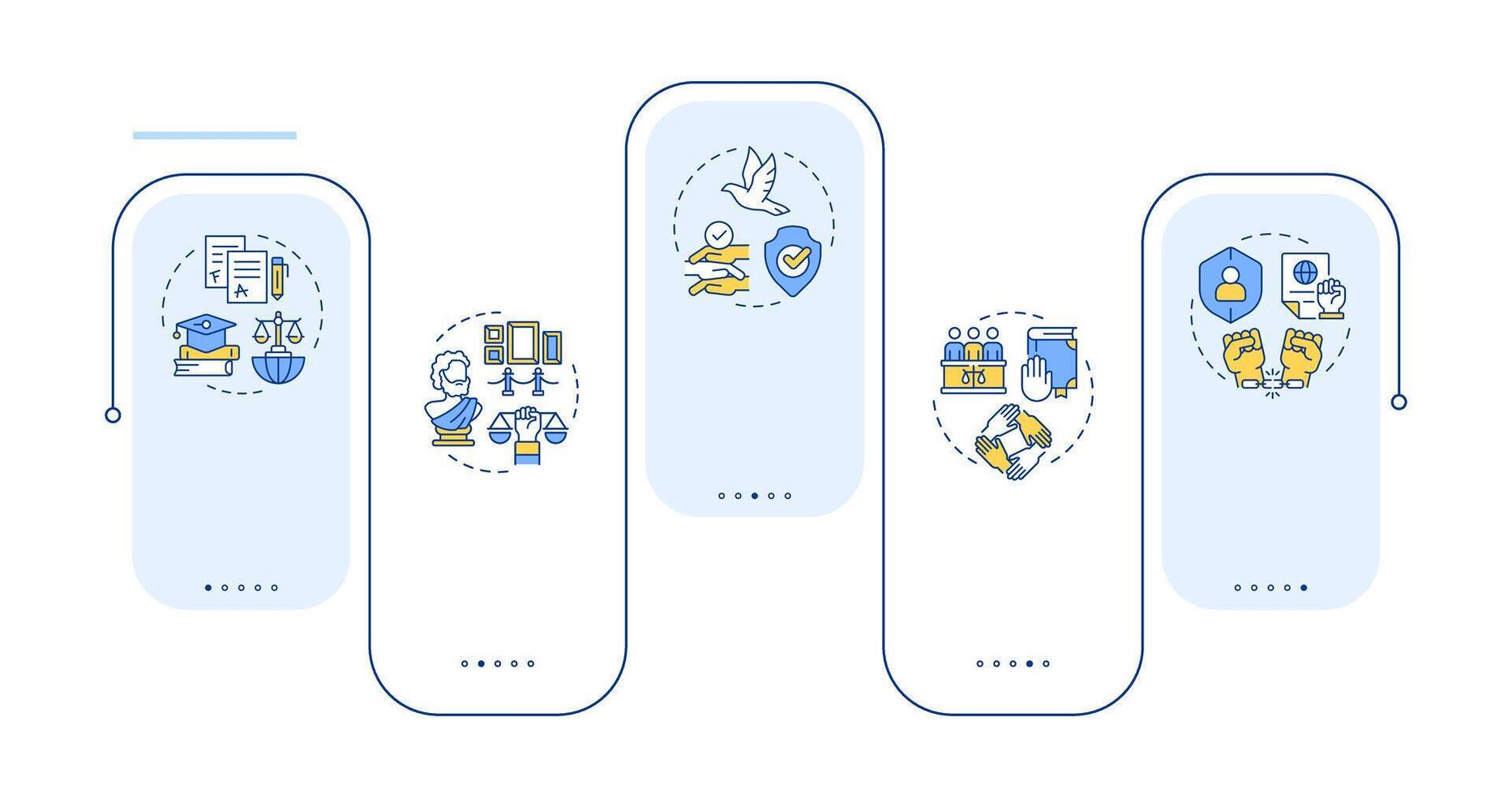 F A