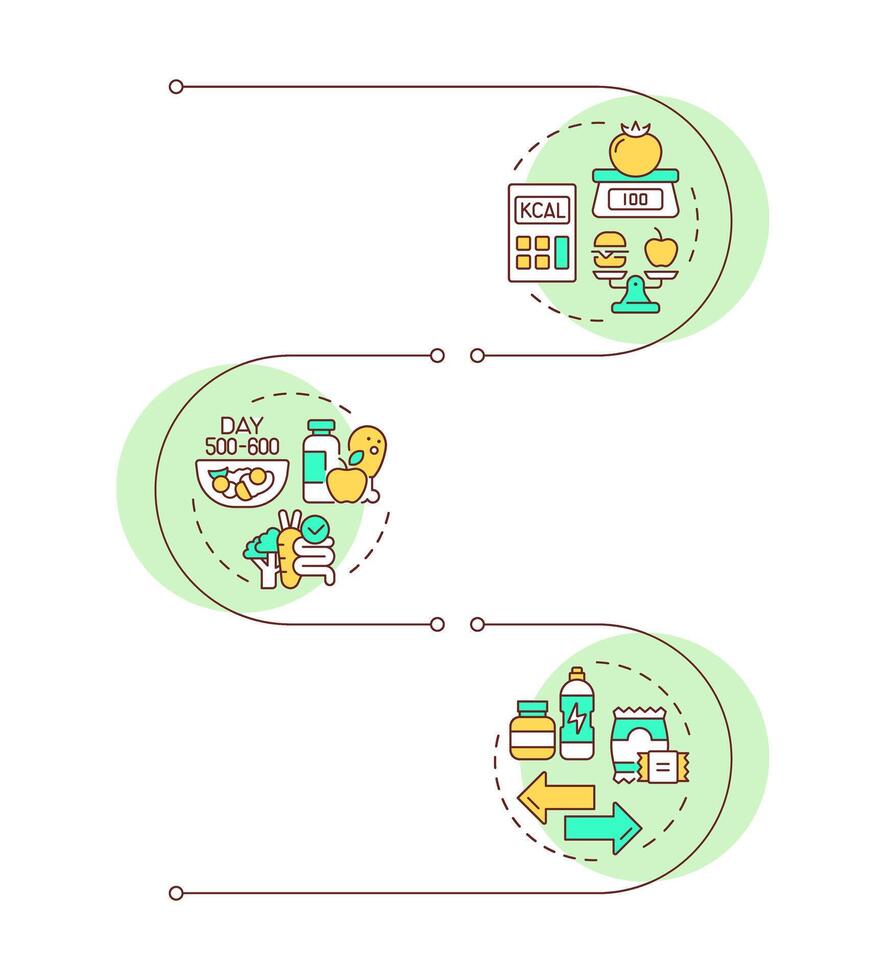 KCAL
100
DAY
500-600