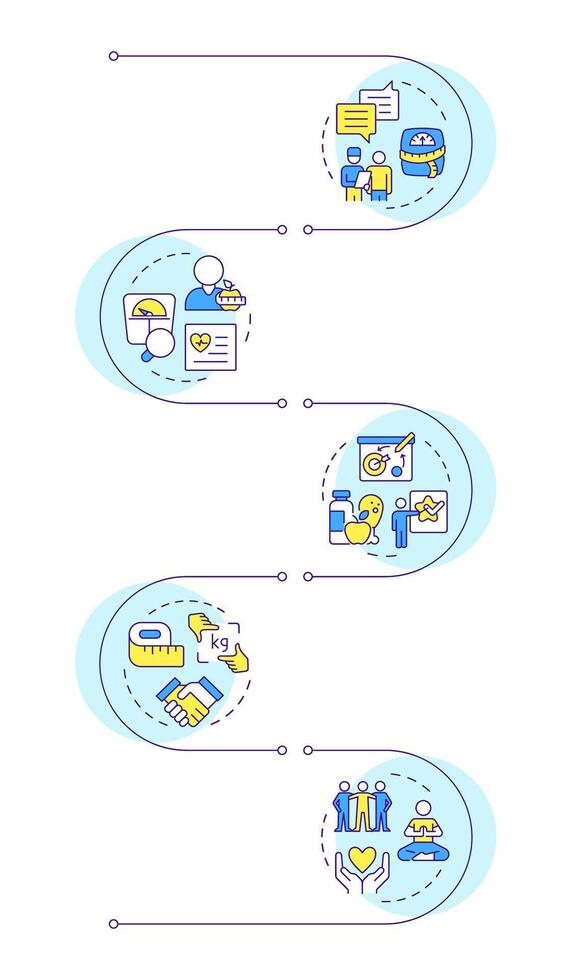 kg