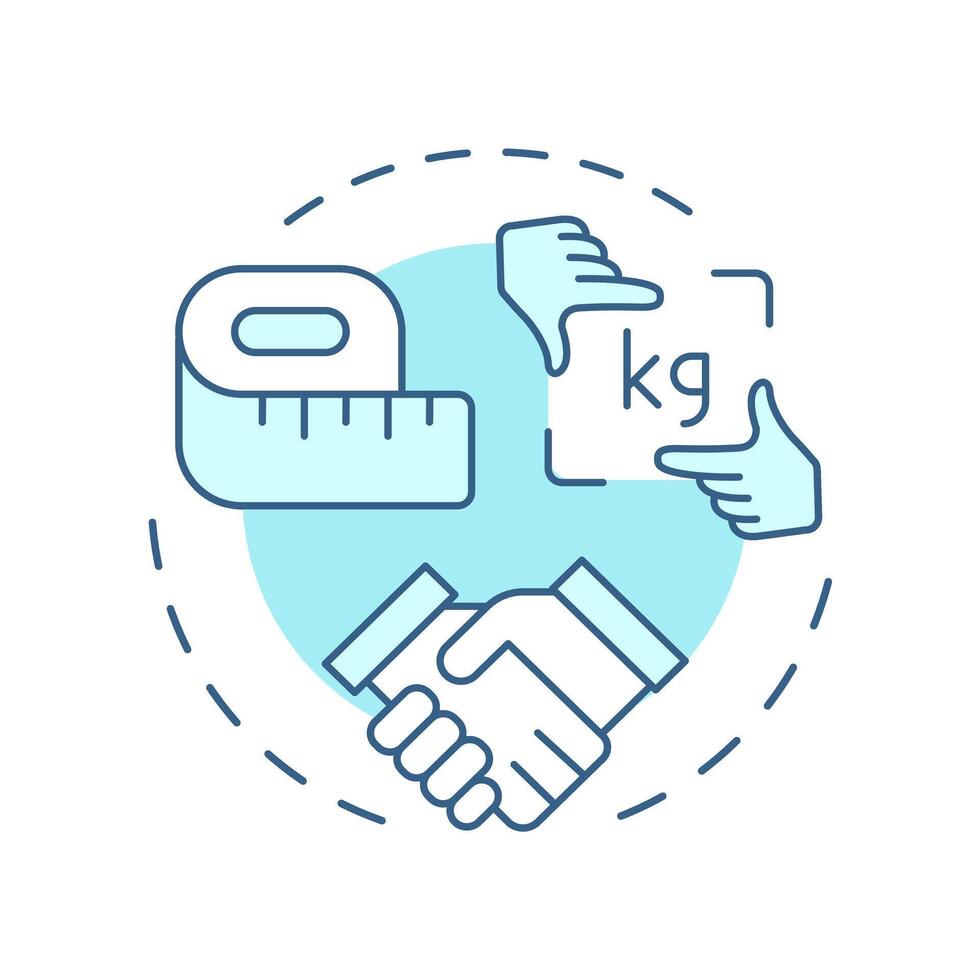 kg