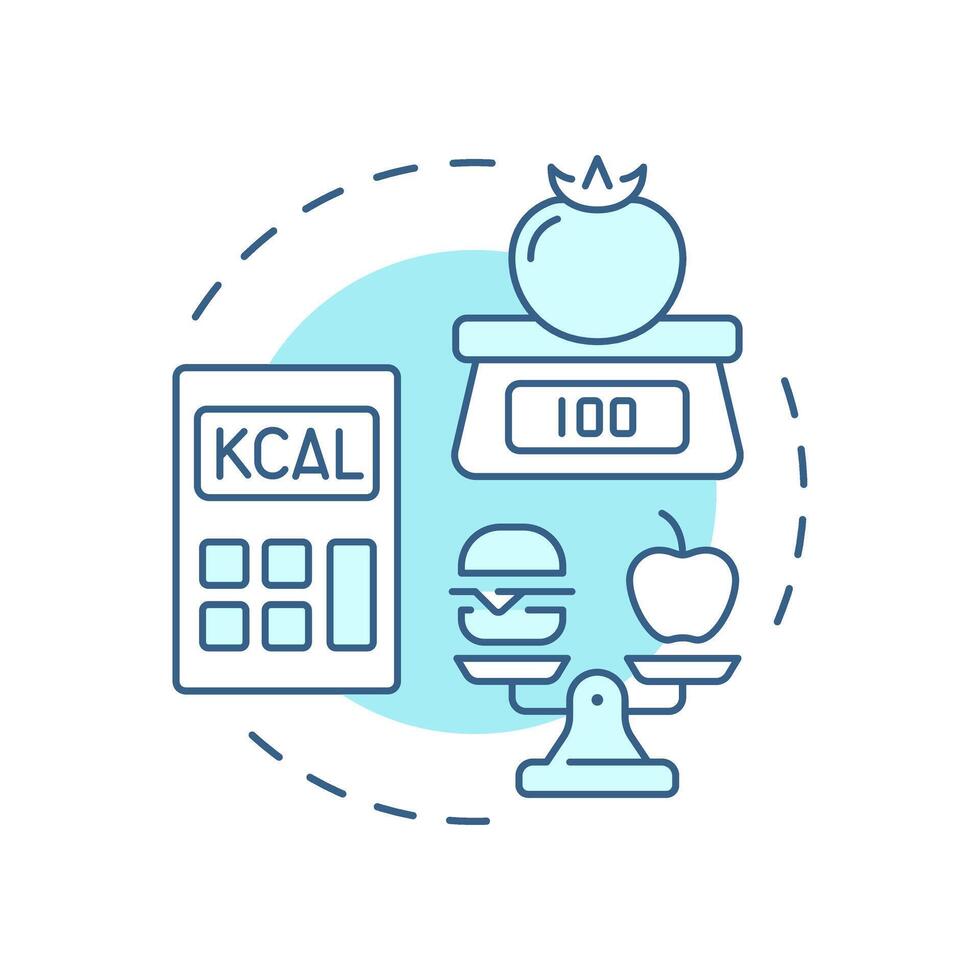 KCAL

100