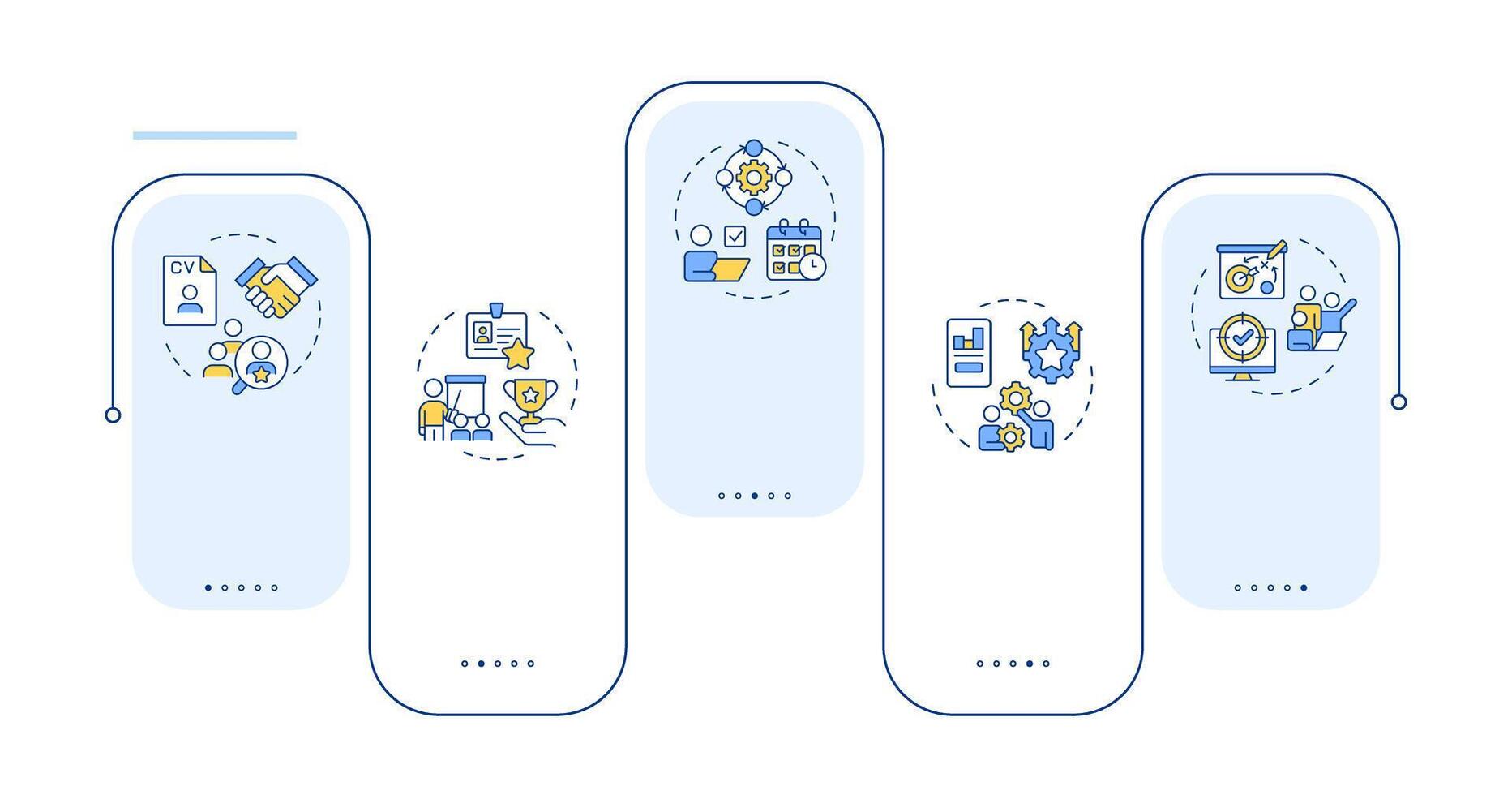 CV