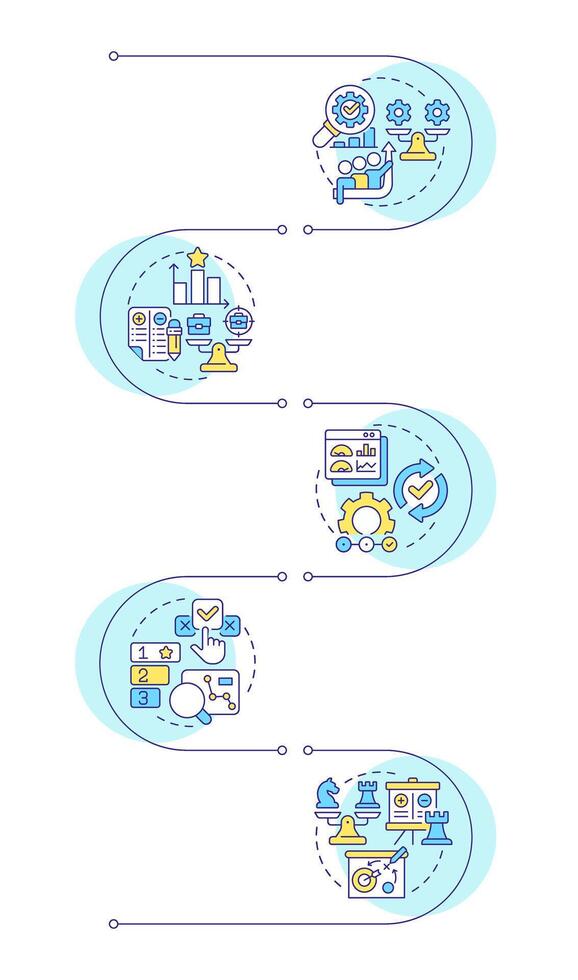 1
2
3