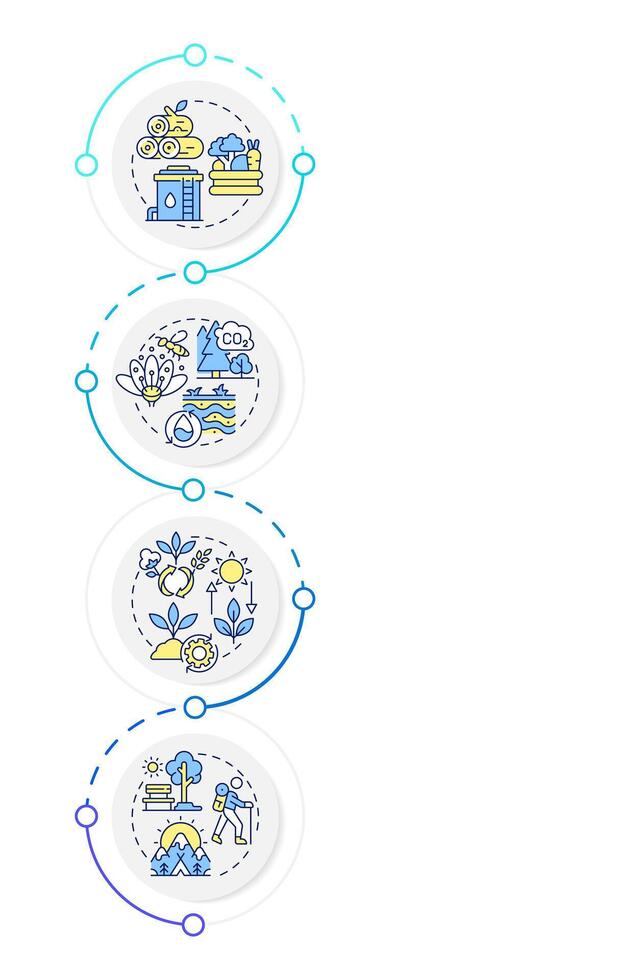 $CO_2$