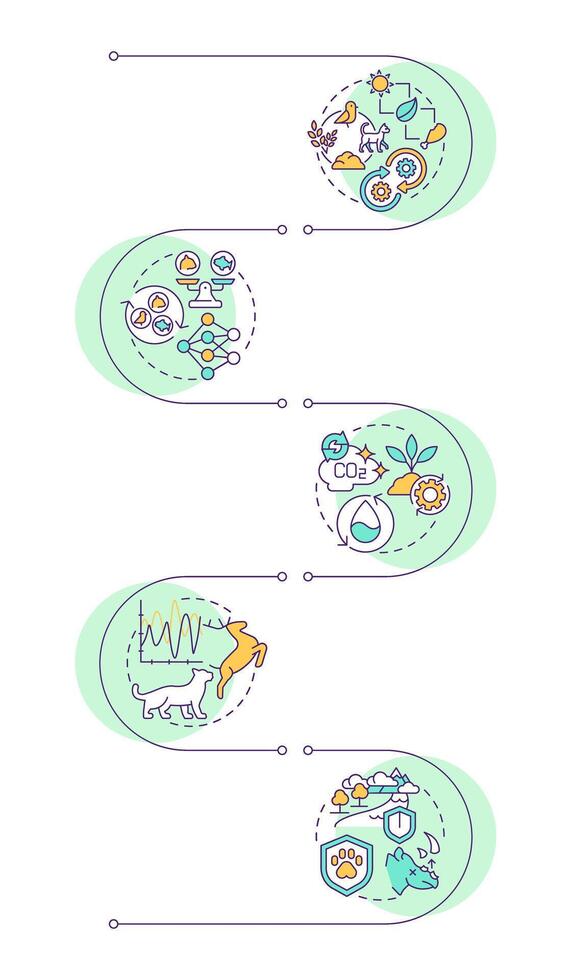 $CO_2$