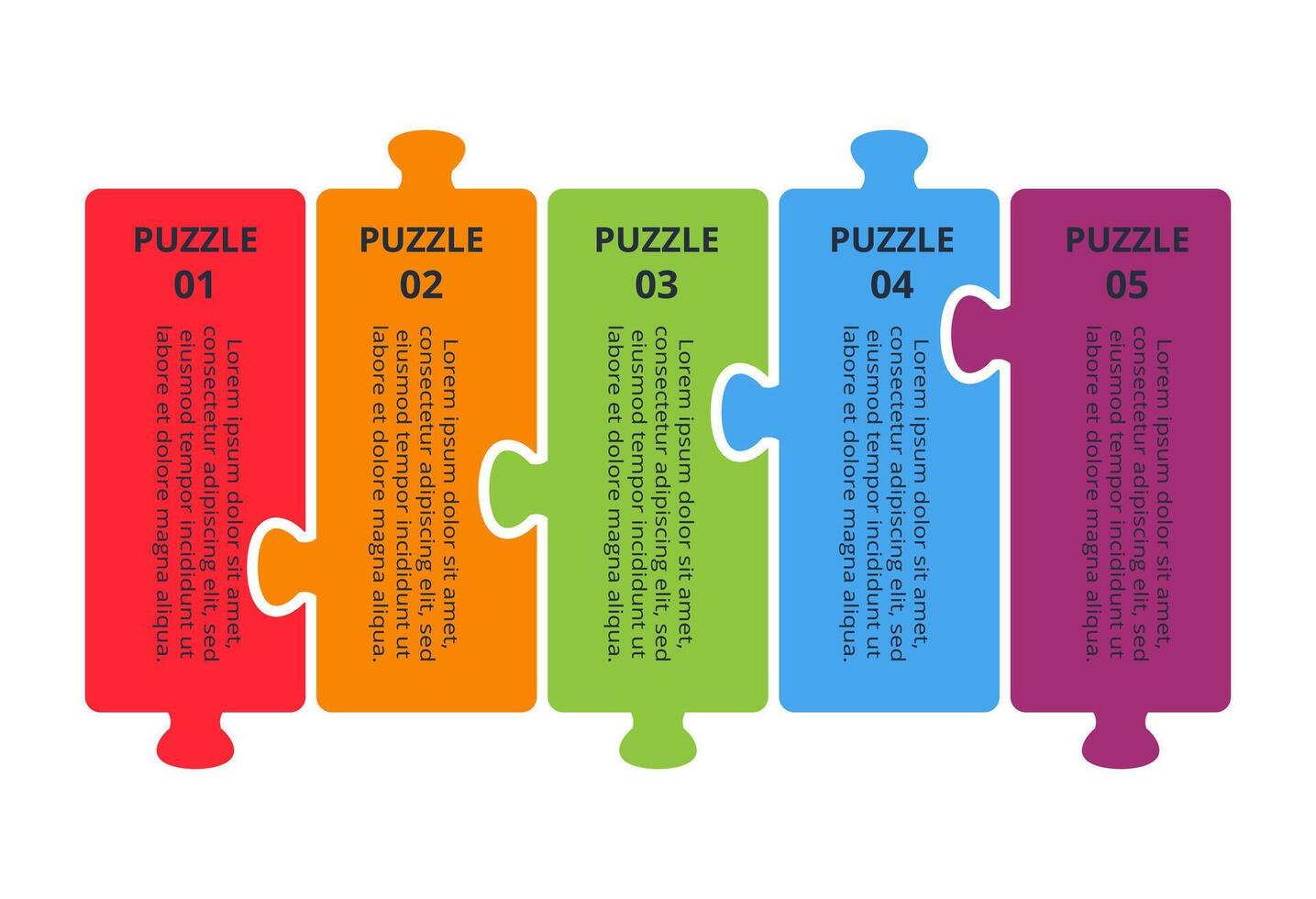 PUZZLE 01

Lorem ipsum dolor sit amet, consectetur adipiscing elit, sed eiusmod tempor incididunt ut labore et dolore magna aliqua.

PUZZLE 02

Lorem ipsum dolor sit amet, consectetur adipiscing elit, sed eiusmod tempor incididunt ut labore et dolore magna aliqua.

PUZZLE 03

Lorem ipsum dolor sit amet, consectetur adipiscing elit, sed eiusmod tempor incididunt ut labore et dolore magna aliqua.

PUZZLE 04

Lorem ipsum dolor sit amet, consectetur adipiscing elit, sed eiusmod tempor incididunt ut labore et dolore magna aliqua.

PUZZLE 05

Lorem ipsum dolor sit amet, consectetur adipiscing elit, sed eiusmod tempor incididunt ut labore et dolore magna aliqua.