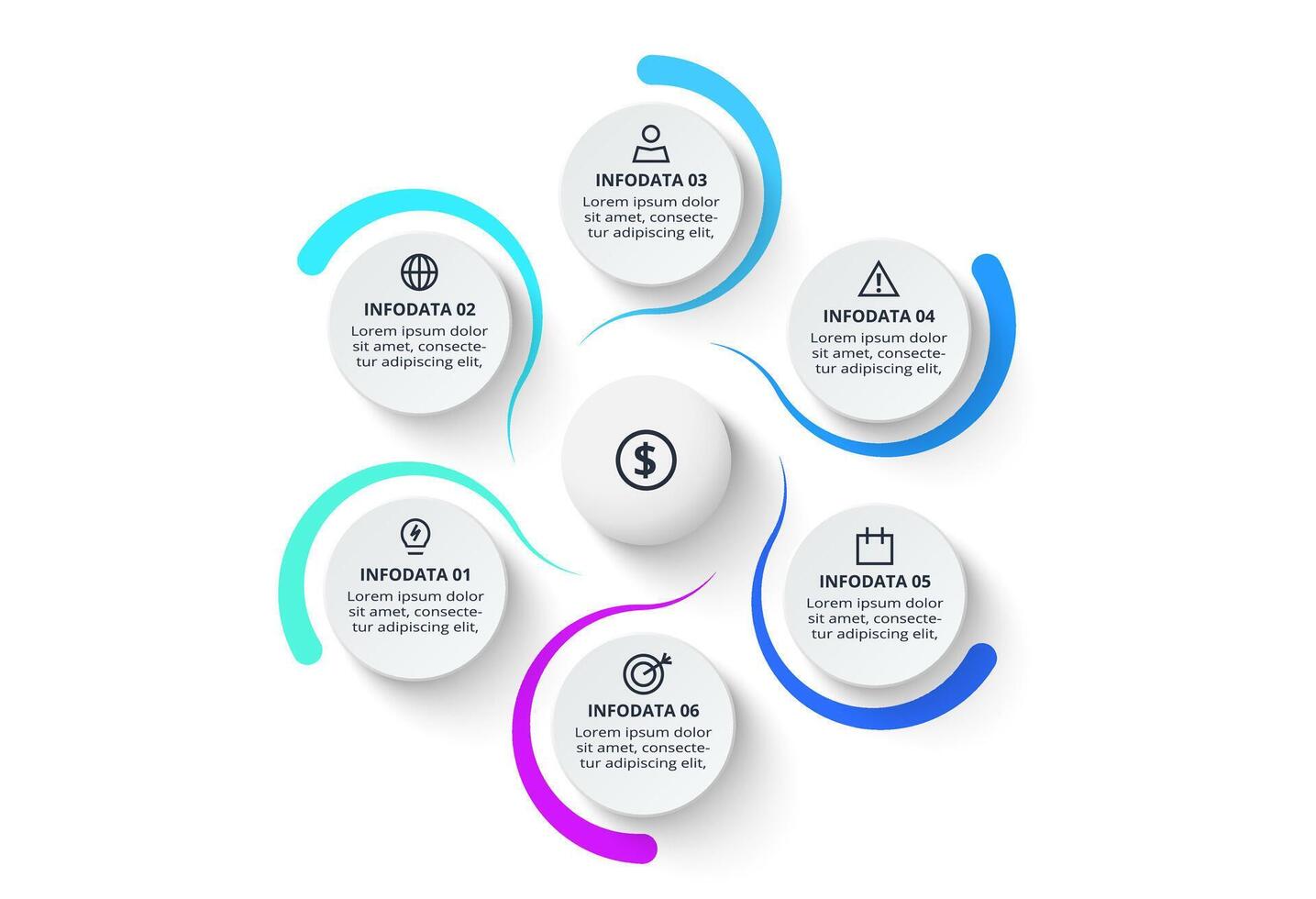 INFODATA 03
Lorem ipsum dolor sit amet, consectetur adipiscing elit,

INFODATA 02
Lorem ipsum dolor sit amet, consectetur adipiscing elit,

INFODATA 04
Lorem ipsum dolor sit amet, consectetur adipiscing elit,

$

INFODATA 01
Lorem ipsum dolor sit amet, consectetur adipiscing elit,

INFODATA 05
Lorem ipsum dolor sit amet, consectetur adipiscing elit,

INFODATA 06
Lorem ipsum dolor sit amet, consectetur adipiscing elit,