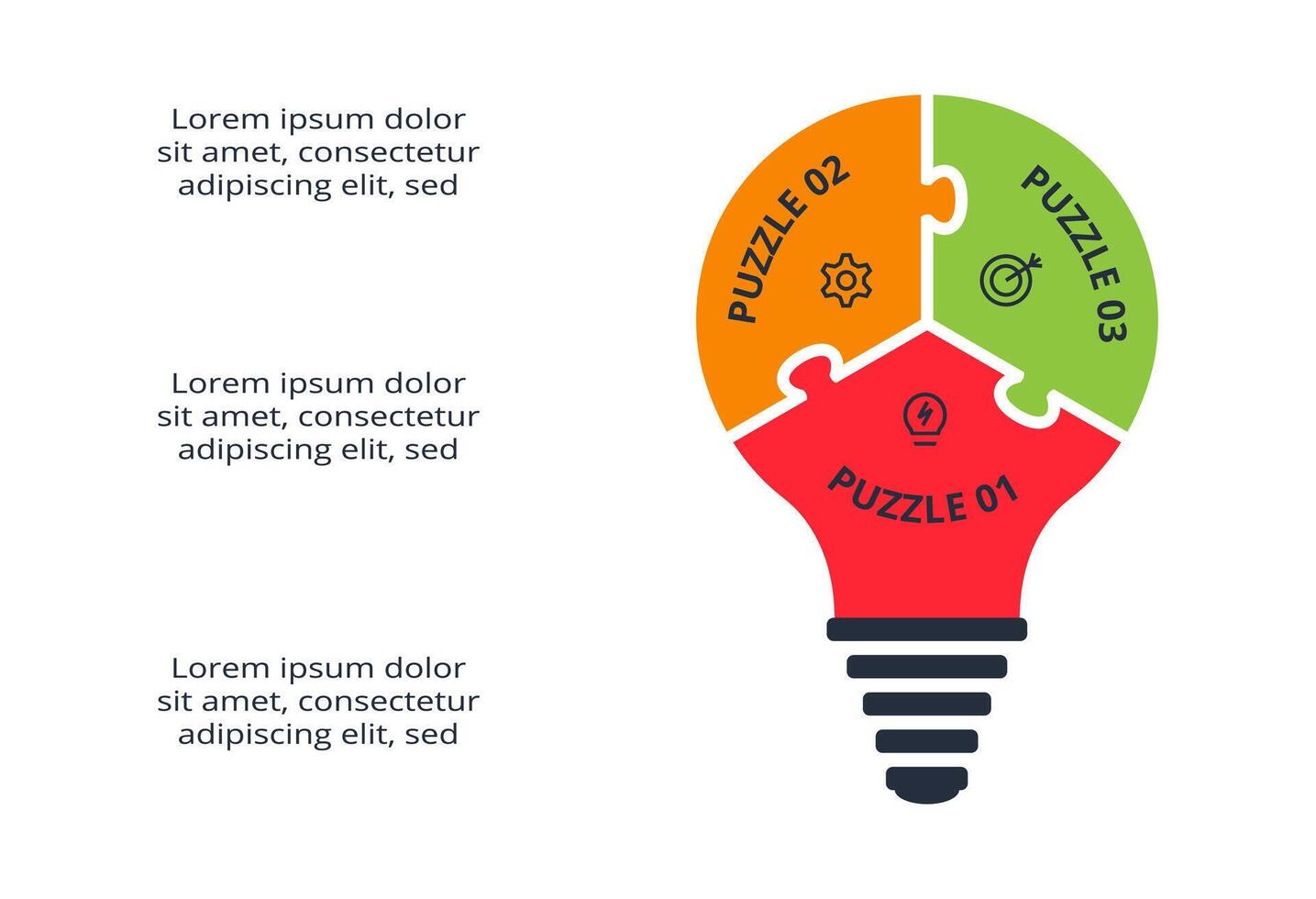 Lorem ipsum dolor sit amet, consectetur adipiscing elit, sed

Lorem ipsum dolor sit amet, consectetur adipiscing elit, sed

Lorem ipsum dolor sit amet, consectetur adipiscing elit, sed

PUZZLE 02

PUZZLE 03

PUZZLE 01