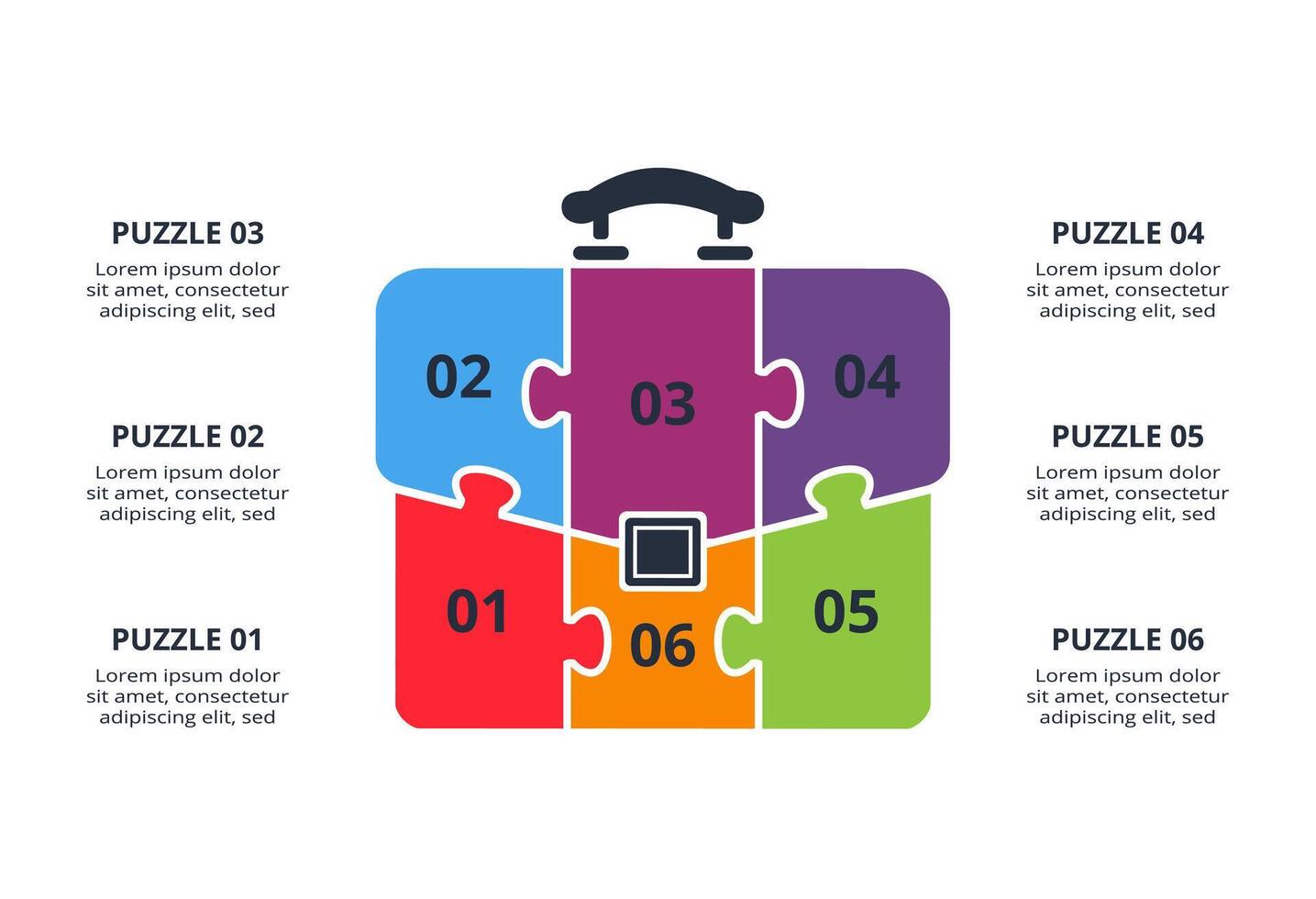 PUZZLE 03
Lorem ipsum dolor sit amet, consectetur adipiscing elit, sed

PUZZLE 02
Lorem ipsum dolor sit amet, consectetur adipiscing elit, sed

PUZZLE 01
Lorem ipsum dolor sit amet, consectetur adipiscing elit, sed

02
03
04
01
06
05

PUZZLE 04
Lorem ipsum dolor sit amet, consectetur adipiscing elit, sed

PUZZLE 05
Lorem ipsum dolor sit amet, consectetur adipiscing elit, sed

PUZZLE 06
Lorem ipsum dolor sit amet, consectetur adipiscing elit, sed