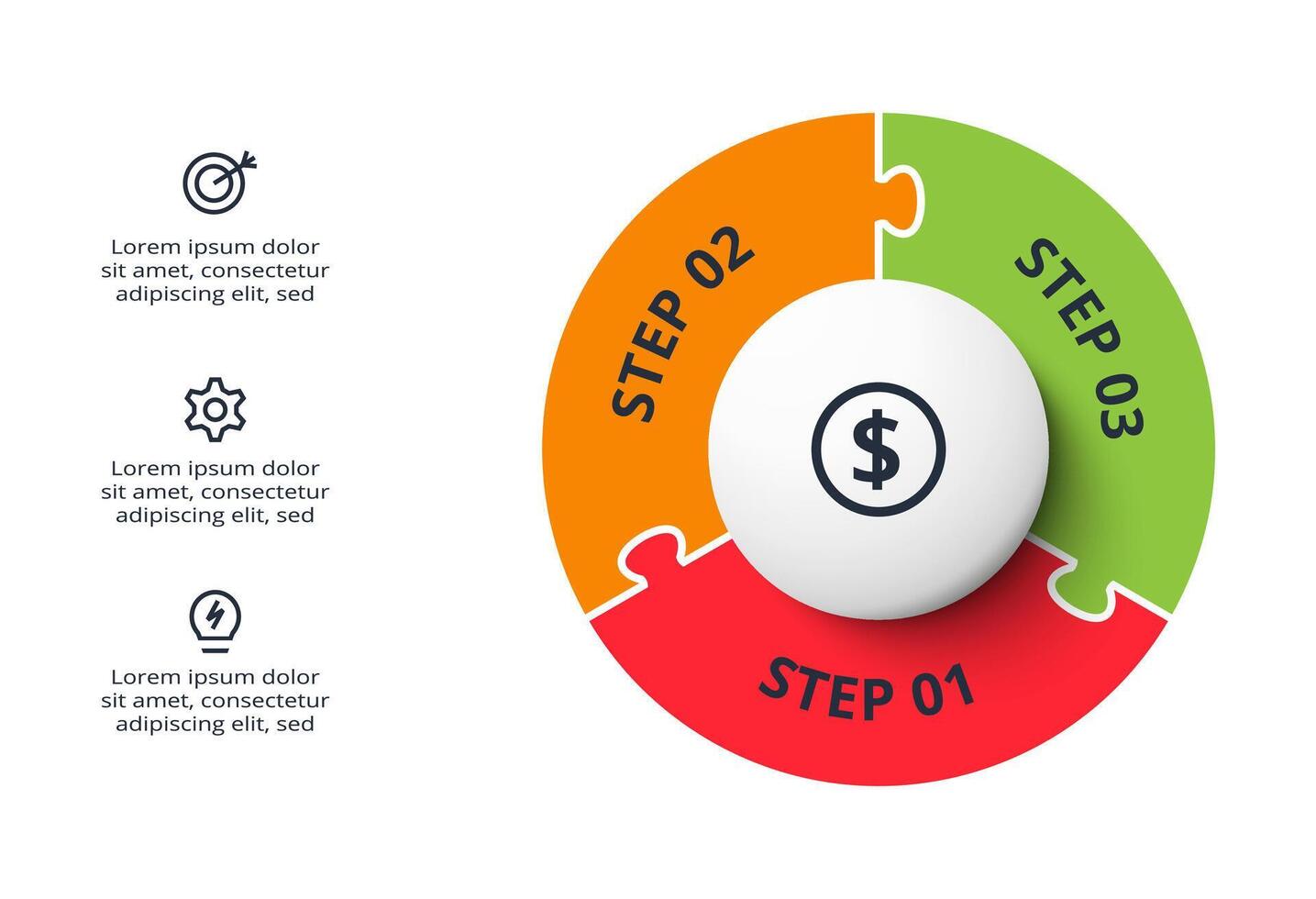 Lorem ipsum dolor sit amet, consectetur adipiscing elit, sed

Lorem ipsum dolor sit amet, consectetur adipiscing elit, sed

Lorem ipsum dolor sit amet, consectetur adipiscing elit, sed

STEP 02

STEP 03

$

STEP 01