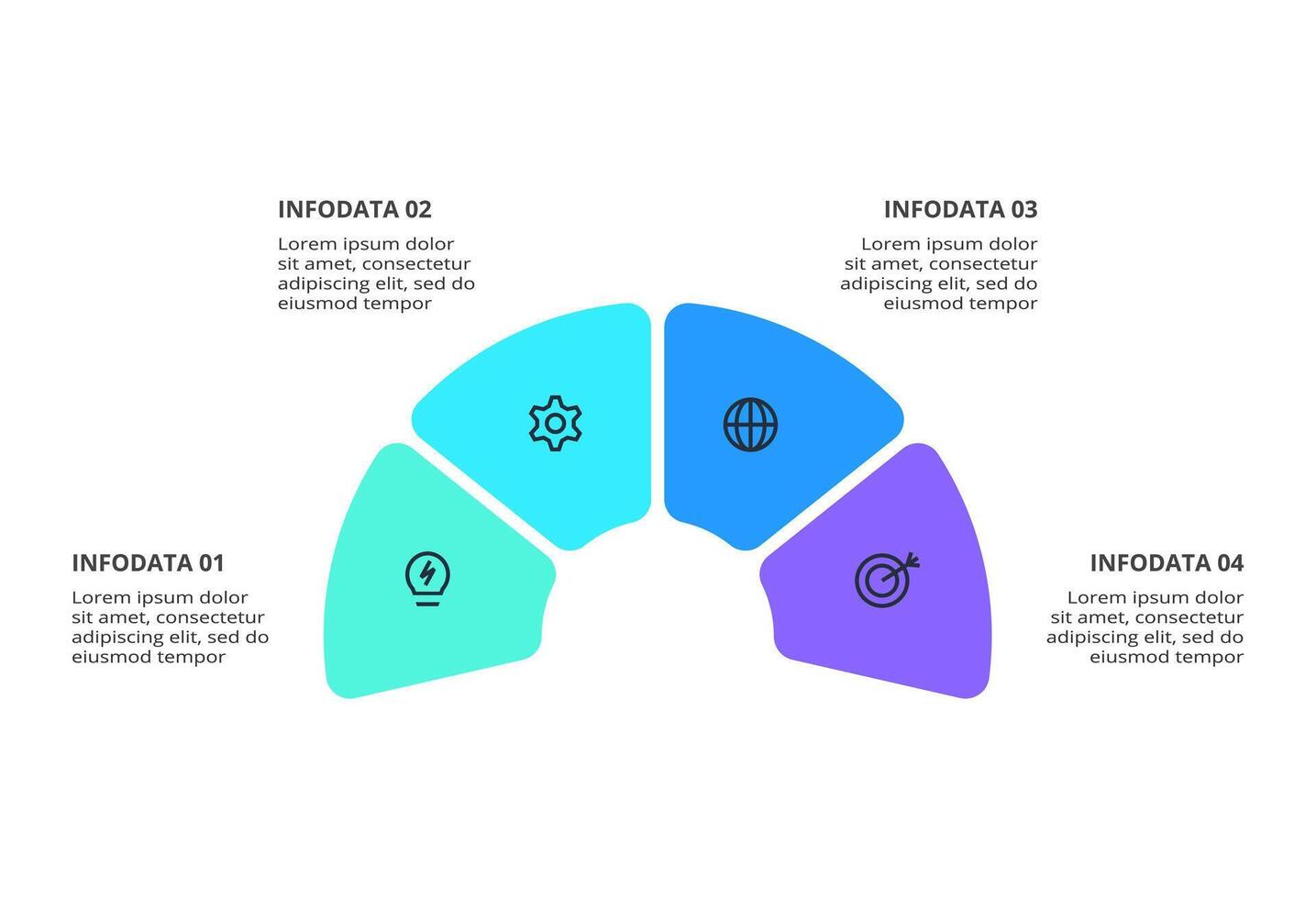 INFODATA 02
Lorem ipsum dolor sit amet, consectetur adipiscing elit, sed do eiusmod tempor

INFODATA 03
Lorem ipsum dolor sit amet, consectetur adipiscing elit, sed do eiusmod tempor

INFODATA 01
Lorem ipsum dolor sit amet, consectetur adipiscing elit, sed do eiusmod tempor

INFODATA 04
Lorem ipsum dolor sit amet, consectetur adipiscing elit, sed do eiusmod tempor