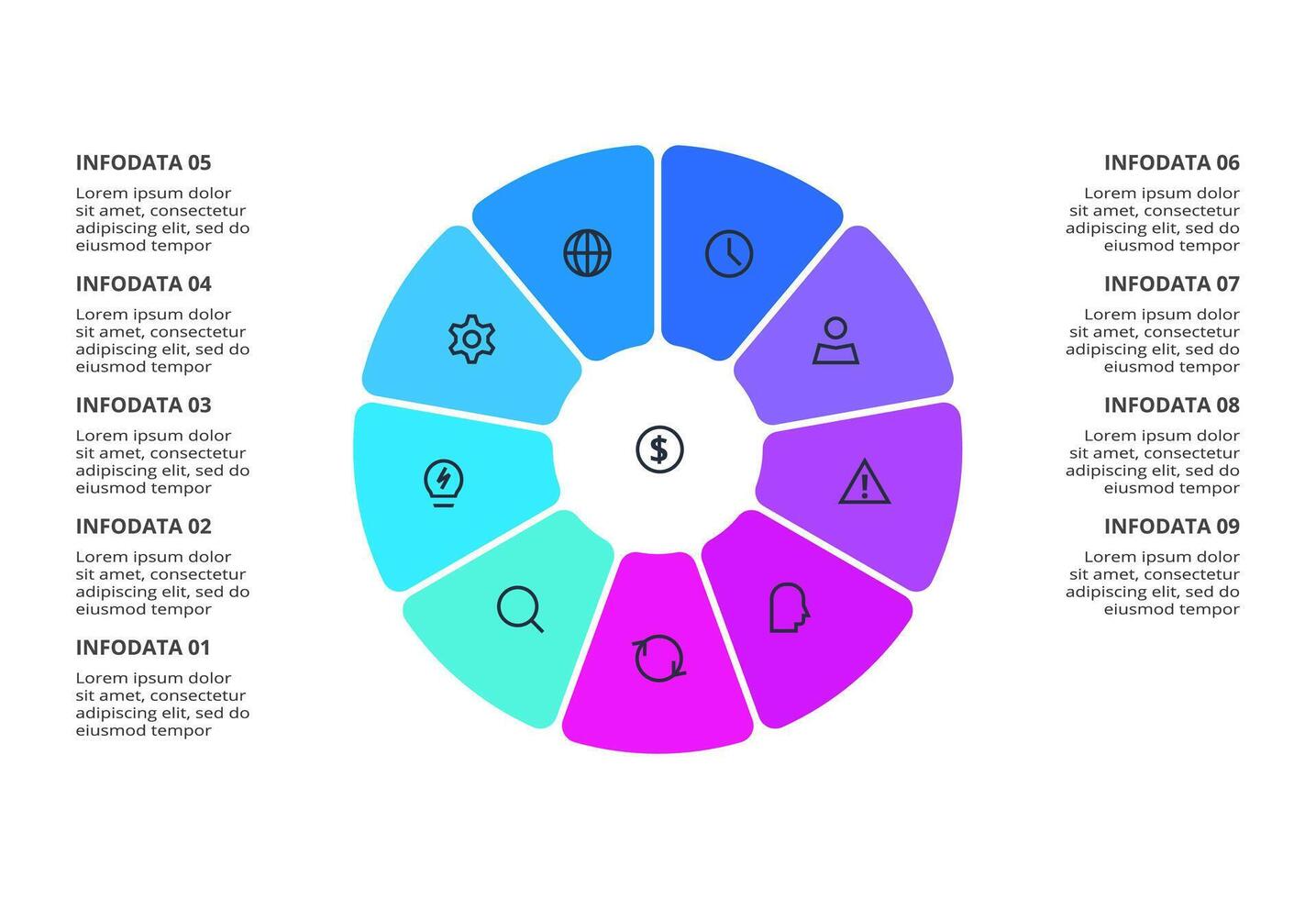 INFODATA 05

Lorem ipsum dolor sit amet, consectetur adipiscing elit, sed do eiusmod tempor

INFODATA 04

Lorem ipsum dolor sit amet, consectetur adipiscing elit, sed do eiusmod tempor

INFODATA 03

Lorem ipsum dolor sit amet, consectetur adipiscing elit, sed do eiusmod tempor

INFODATA 02

Lorem ipsum dolor sit amet, consectetur adipiscing elit, sed do eiusmod tempor

INFODATA 01

Lorem ipsum dolor sit amet, consectetur adipiscing elit, sed do eiusmod tempor

$

INFODATA 06

Lorem ipsum dolor sit amet, consectetur adipiscing elit, sed do eiusmod tempor

INFODATA 07

Lorem ipsum dolor sit amet, consectetur adipiscing elit, sed do eiusmod tempor

INFODATA 08

Lorem ipsum dolor sit amet, consectetur adipiscing elit, sed do eiusmod tempor

INFODATA 09

Lorem ipsum dolor sit amet, consectetur adipiscing elit, sed do eiusmod tempor