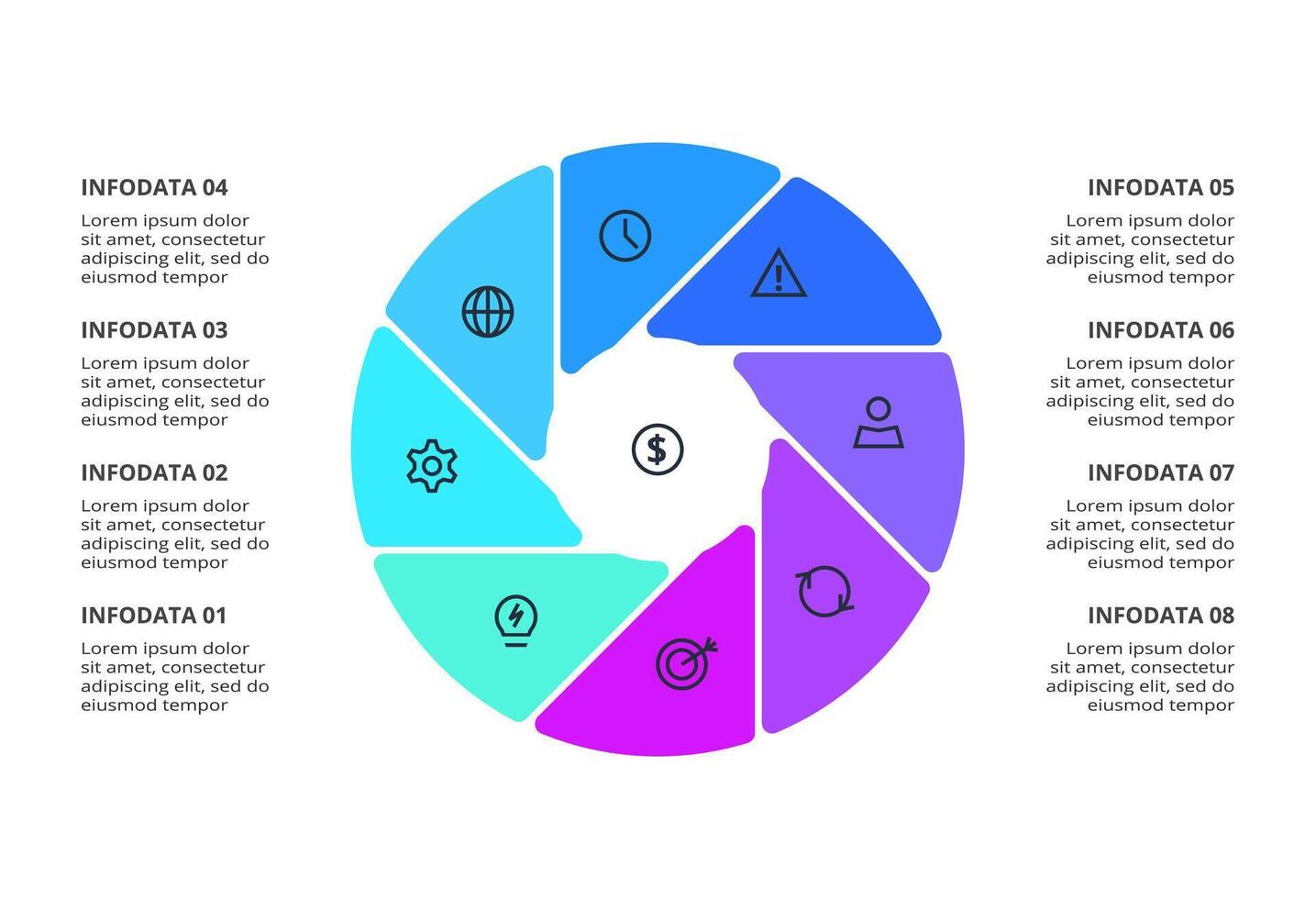 INFODATA 04

Lorem ipsum dolor sit amet, consectetur adipiscing elit, sed do eiusmod tempor

INFODATA 03

Lorem ipsum dolor sit amet, consectetur adipiscing elit, sed do eiusmod tempor

INFODATA 02

Lorem ipsum dolor sit amet, consectetur adipiscing elit, sed do eiusmod tempor

INFODATA 01

Lorem ipsum dolor sit amet, consectetur adipiscing elit, sed do eiusmod tempor

$

INFODATA 05

Lorem ipsum dolor sit amet, consectetur adipiscing elit, sed do eiusmod tempor

INFODATA 06

Lorem ipsum dolor sit amet, consectetur adipiscing elit, sed do eiusmod tempor

INFODATA 07

Lorem ipsum dolor sit amet, consectetur adipiscing elit, sed do eiusmod tempor

INFODATA 08

Lorem ipsum dolor sit amet, consectetur adipiscing elit, sed do eiusmod tempor