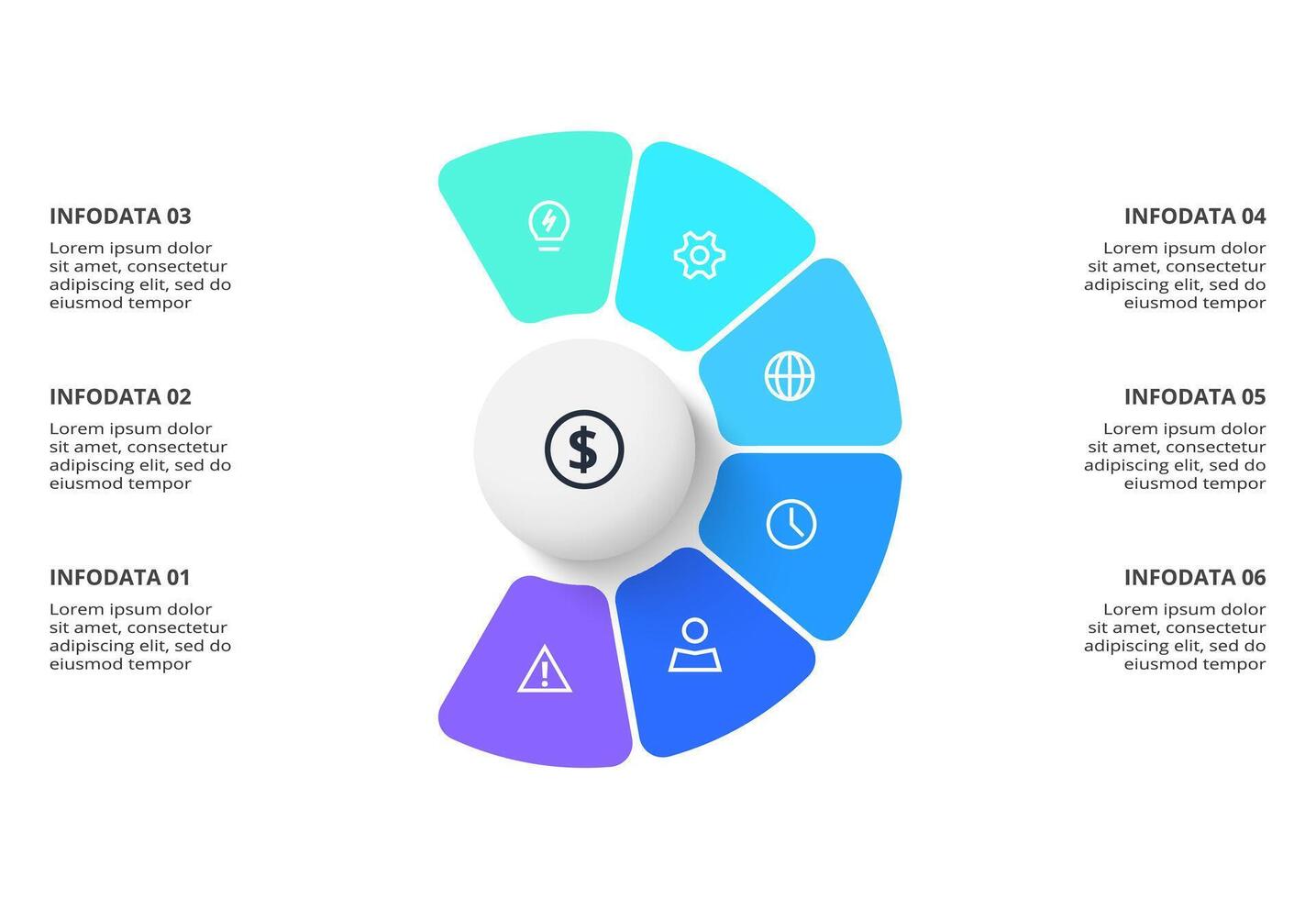 INFODATA 03
Lorem ipsum dolor sit amet, consectetur adipiscing elit, sed do eiusmod tempor

INFODATA 02
Lorem ipsum dolor sit amet, consectetur adipiscing elit, sed do eiusmod tempor

INFODATA 01
Lorem ipsum dolor sit amet, consectetur adipiscing elit, sed do eiusmod tempor

$

INFODATA 04
Lorem ipsum dolor sit amet, consectetur adipiscing elit, sed do eiusmod tempor

INFODATA 05
Lorem ipsum dolor sit amet, consectetur adipiscing elit, sed do eiusmod tempor

INFODATA 06
Lorem ipsum dolor sit amet, consectetur adipiscing elit, sed do eiusmod tempor