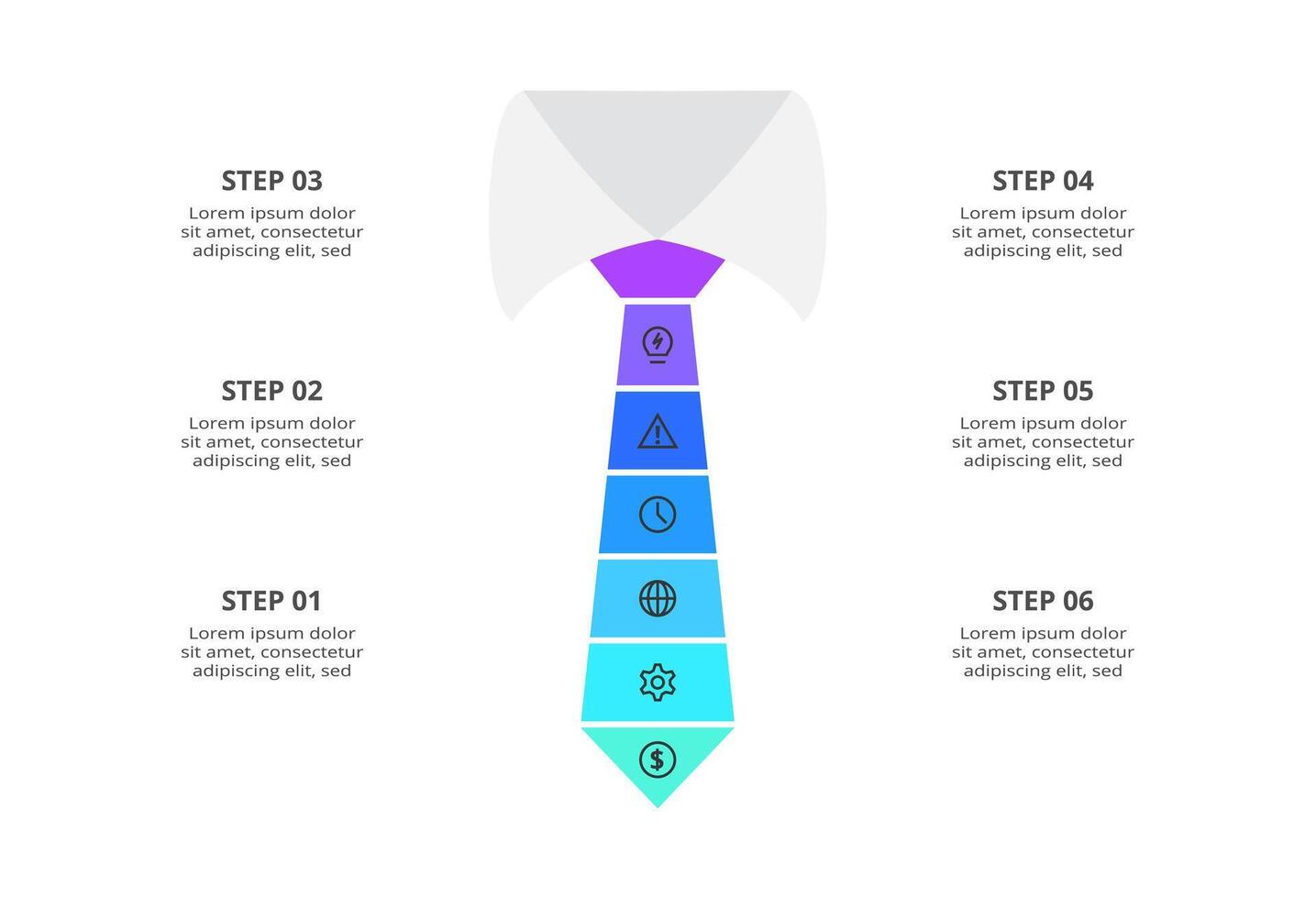 STEP 03
Lorem ipsum dolor sit amet, consectetur adipiscing elit, sed

STEP 02
Lorem ipsum dolor sit amet, consectetur adipiscing elit, sed

STEP 01
Lorem ipsum dolor sit amet, consectetur adipiscing elit, sed

STEP 04
Lorem ipsum dolor sit amet, consectetur adipiscing elit, sed

STEP 05
Lorem ipsum dolor sit amet, consectetur adipiscing elit, sed

STEP 06
Lorem ipsum dolor sit amet, consectetur adipiscing elit, sed