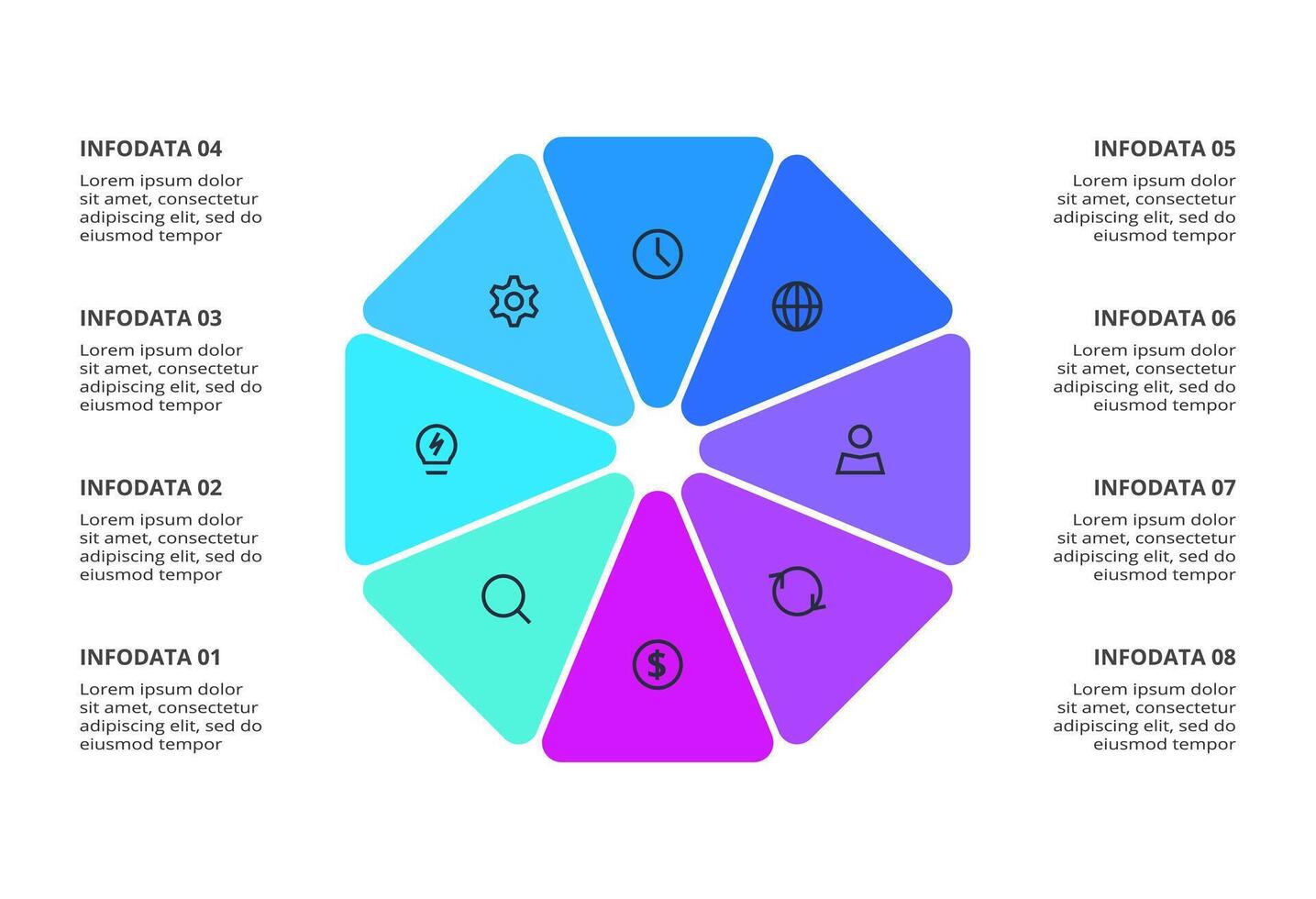 INFODATA 04
Lorem ipsum dolor sit amet, consectetur adipiscing elit, sed do eiusmod tempor

INFODATA 03
Lorem ipsum dolor sit amet, consectetur adipiscing elit, sed do eiusmod tempor

INFODATA 02
Lorem ipsum dolor sit amet, consectetur adipiscing elit, sed do eiusmod tempor

INFODATA 01
Lorem ipsum dolor sit amet, consectetur adipiscing elit, sed do eiusmod tempor

INFODATA 05
Lorem ipsum dolor sit amet, consectetur adipiscing elit, sed do eiusmod tempor

INFODATA 06
Lorem ipsum dolor sit amet, consectetur adipiscing elit, sed do eiusmod tempor

INFODATA 07
Lorem ipsum dolor sit amet, consectetur adipiscing elit, sed do eiusmod tempor

INFODATA 08
Lorem ipsum dolor sit amet, consectetur adipiscing elit, sed do eiusmod tempor