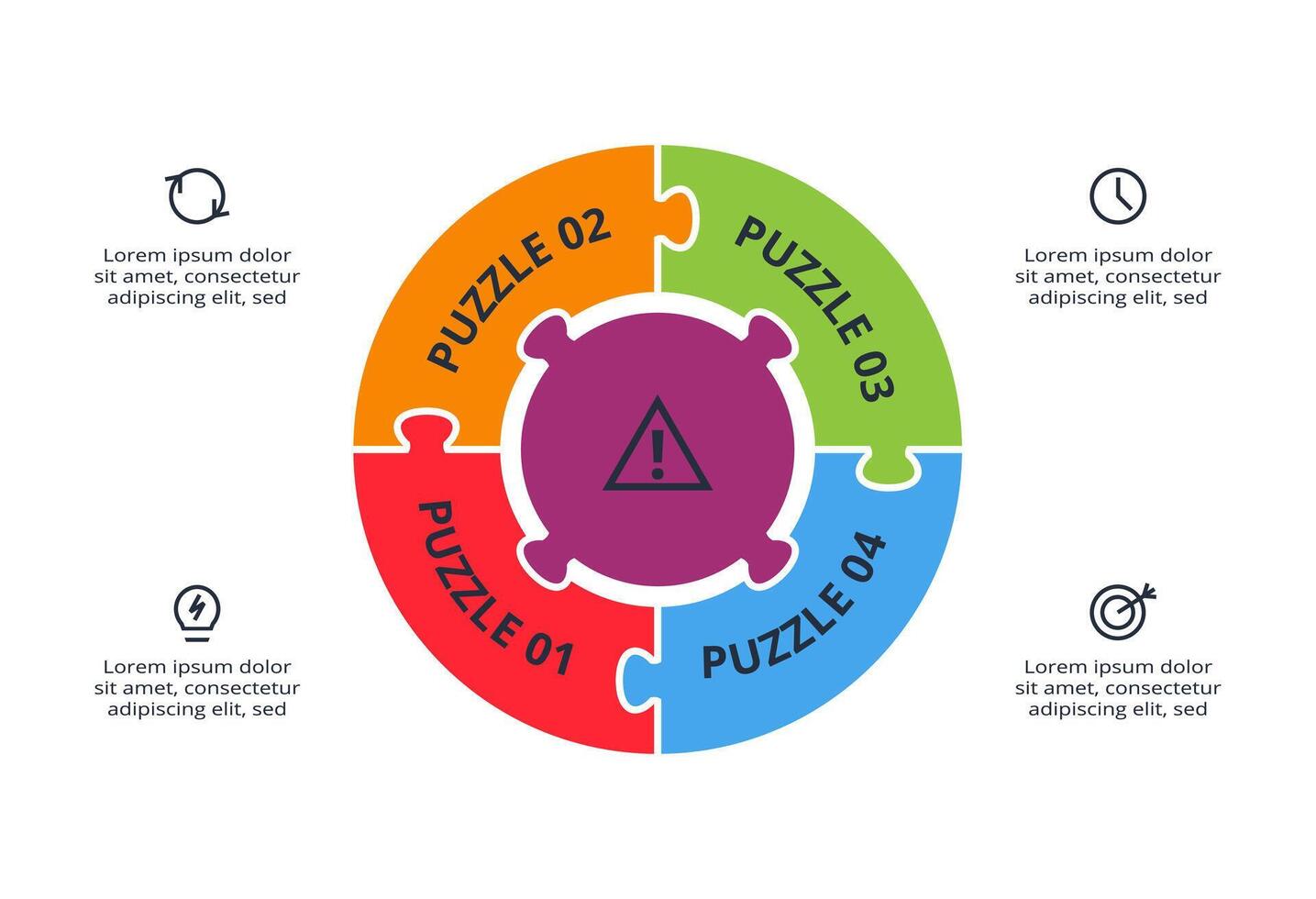 Lorem ipsum dolor sit amet, consectetur adipiscing elit, sed

Lorem ipsum dolor sit amet, consectetur adipiscing elit, sed

PUZZLE 02

PUZZLE 03

PUZZLE 01

PUZZLE 04

Lorem ipsum dolor sit amet, consectetur adipiscing elit, sed

Lorem ipsum dolor sit amet, consectetur adipiscing elit, sed