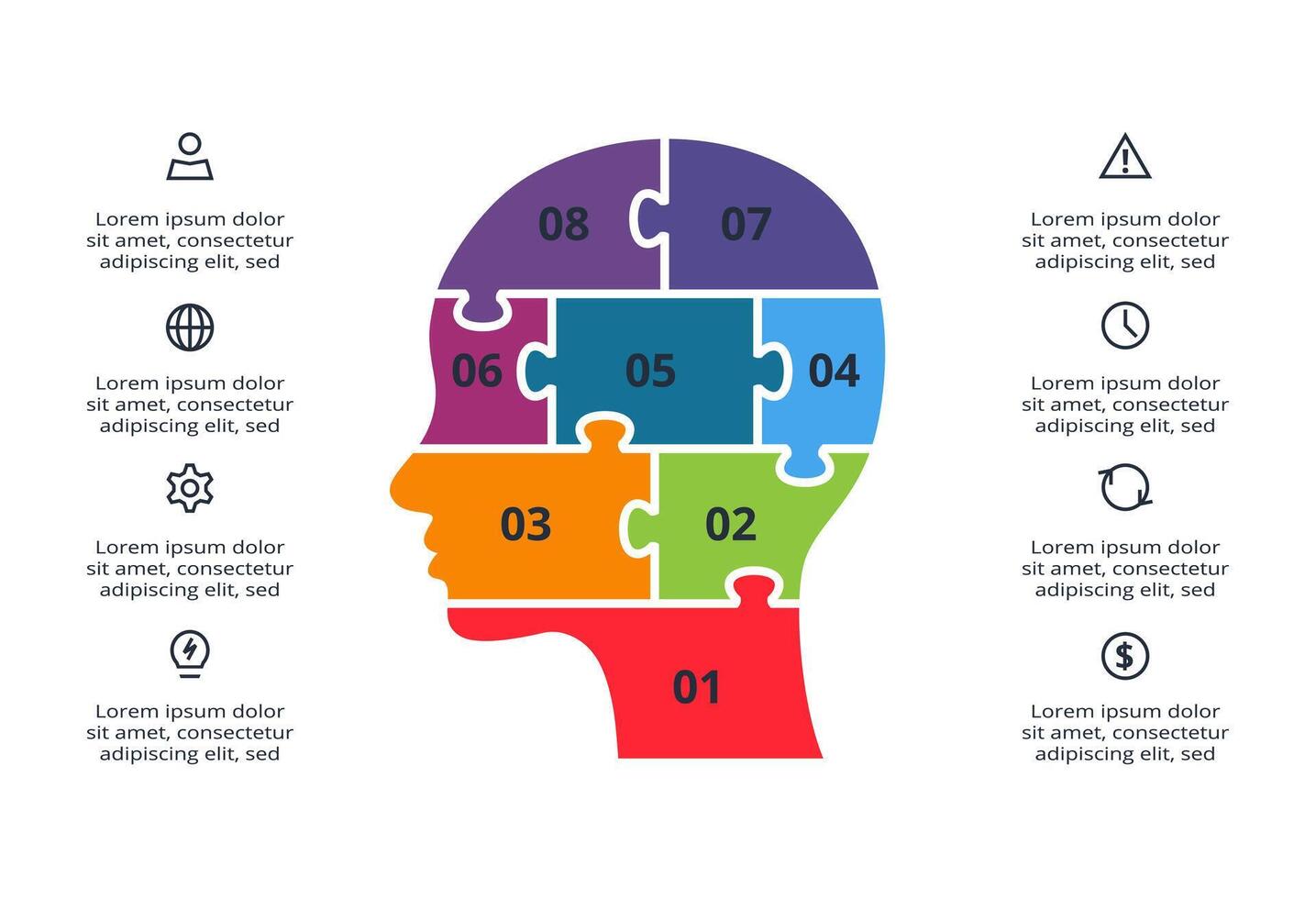 Lorem ipsum dolor sit amet, consectetur adipiscing elit, sed

Lorem ipsum dolor sit amet, consectetur adipiscing elit, sed

Lorem ipsum dolor sit amet, consectetur adipiscing elit, sed

Lorem ipsum dolor sit amet, consectetur adipiscing elit, sed

08
07
06
05
04
03
02
01

Lorem ipsum dolor sit amet, consectetur adipiscing elit, sed

Lorem ipsum dolor sit amet, consectetur adipiscing elit, sed

Lorem ipsum dolor sit amet, consectetur adipiscing elit, sed

Lorem ipsum dolor sit amet, consectetur adipiscing elit, sed