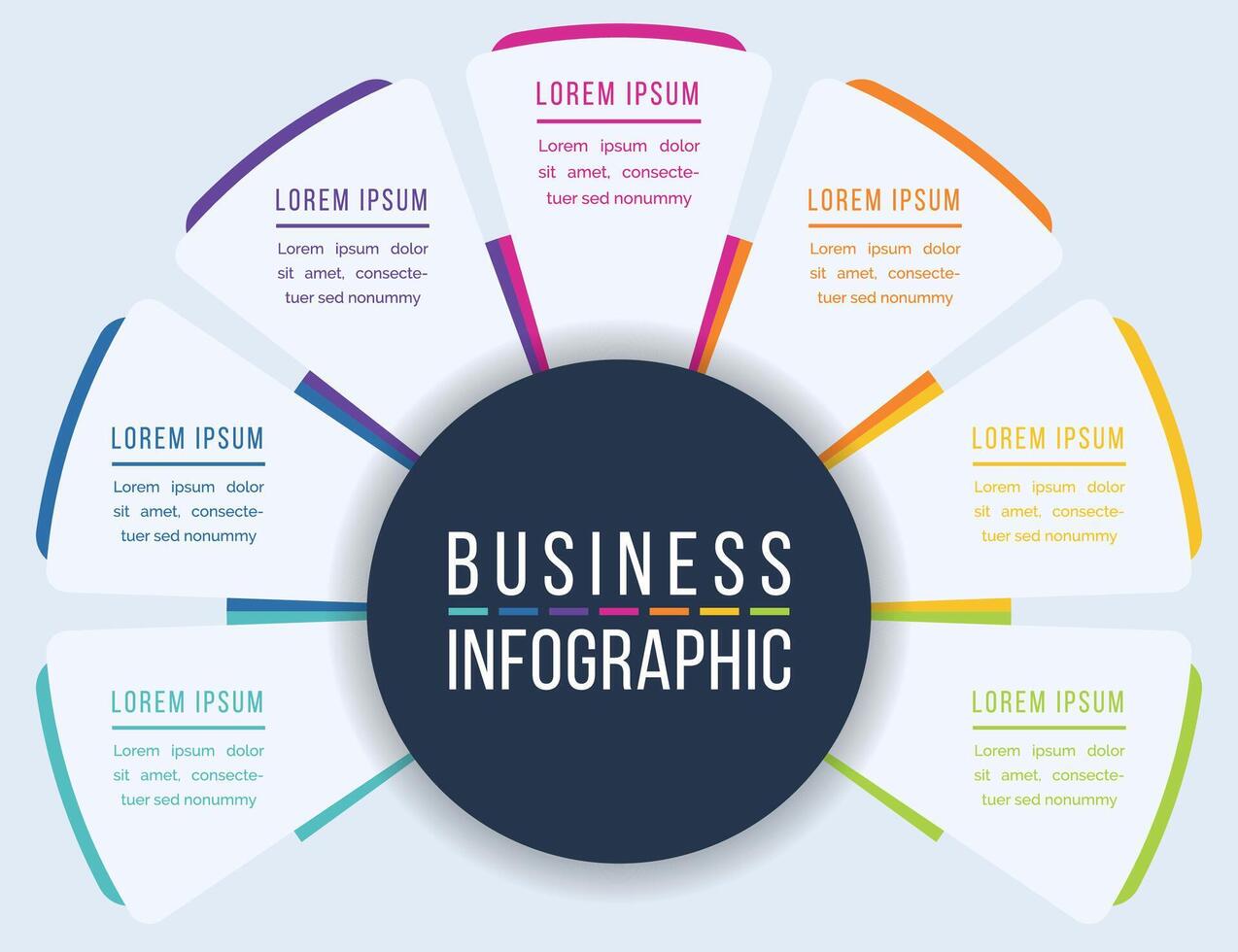 LOREM IPSUM
Lorem ipsum dolor sit amet, consectetuer sed nonummy

LOREM IPSUM
Lorem ipsum dolor sit amet, consectetuer sed nonummy

LOREM IPSUM
Lorem ipsum dolor sit amet, consectetuer sed nonummy

LOREM IPSUM
Lorem ipsum dolor sit amet, consectetuer sed nonummy

LOREM IPSUM
Lorem ipsum dolor sit amet, consectetuer sed nonummy

LOREM IPSUM
Lorem ipsum dolor sit amet, consectetuer sed nonummy

LOREM IPSUM
Lorem ipsum dolor sit amet, consectetuer sed nonummy

BUSINESS
INFOGRAPHIC