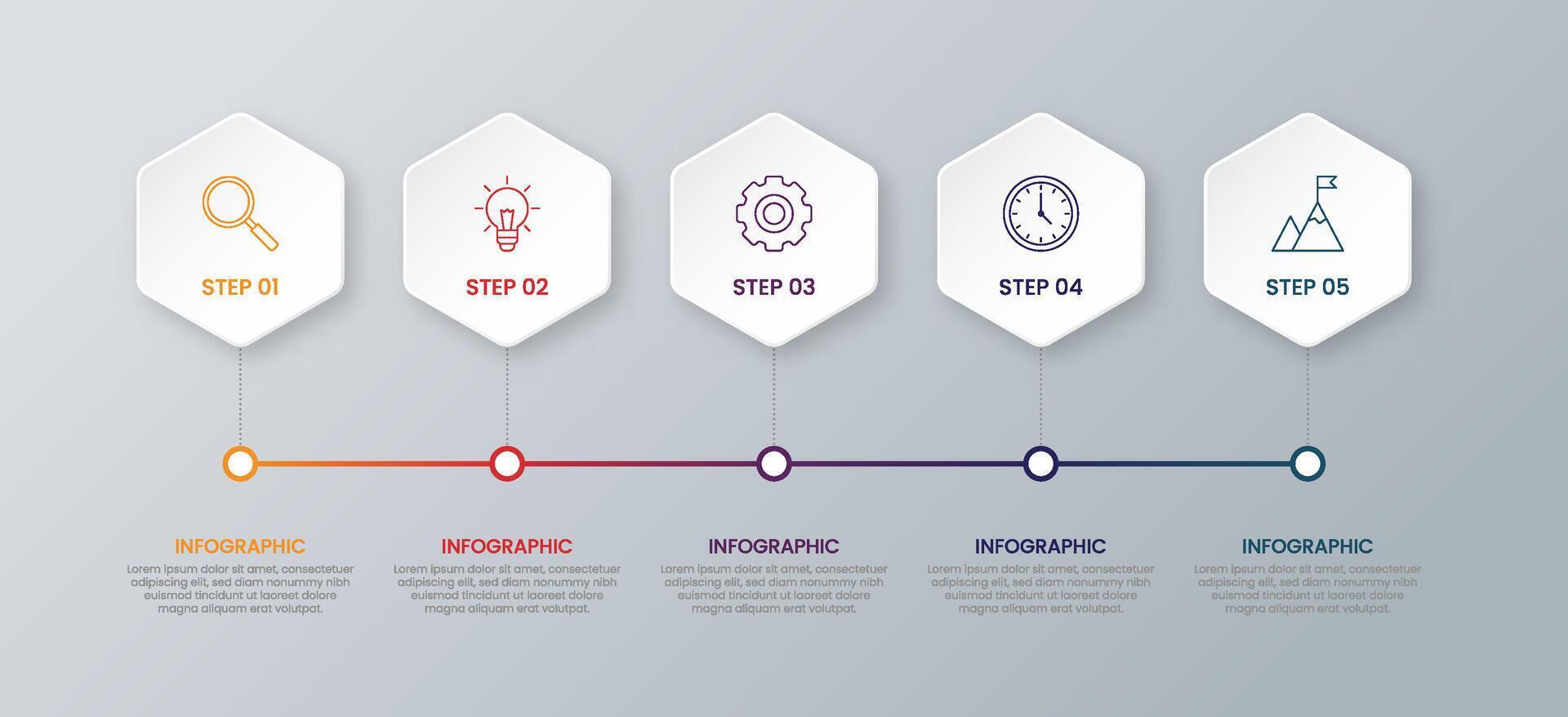 STEP 01

STEP 02

STEP 03

STEP 04

STEP 05

INFOGRAPHIC
Lorem ipsum dolor sit amet, consectetuer adipiscing elit, sed diam nonummy nibh euismod tincidunt ut laoreet dolore magna aliquam erat volutpat.

INFOGRAPHIC
Lorem ipsum dolor sit amet, consectetuer adipiscing elit, sed diam nonummy nibh euismod tincidunt ut laoreet dolore magna aliquam erat volutpat.

INFOGRAPHIC
Lorem ipsum dolor sit amet, consectetuer adipiscing elit, sed diam nonummy nibh euismod tincidunt ut laoreet dolore magna aliquam erat volutpat.

INFOGRAPHIC
Lorem ipsum dolor sit amet, consectetuer adipiscing elit, sed diam nonummy nibh euismod tincidunt ut laoreet dolore magna aliquam erat volutpat.

INFOGRAPHIC
Lorem ipsum dolor sit amet, consectetuer adipiscing elit, sed diam nonummy nibh euismod tincidunt ut laoreet dolore magna aliquam erat volutpat.