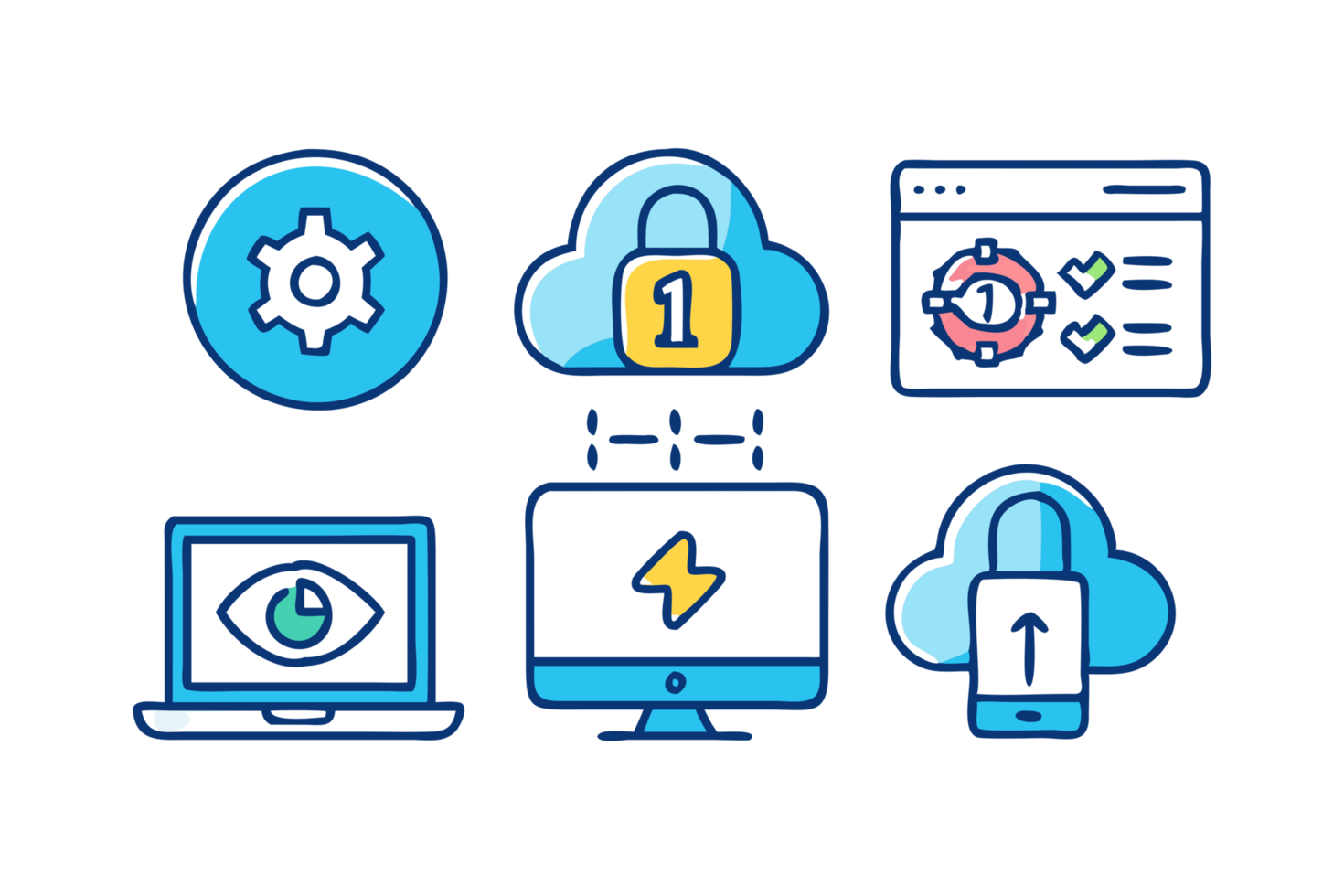 1

1