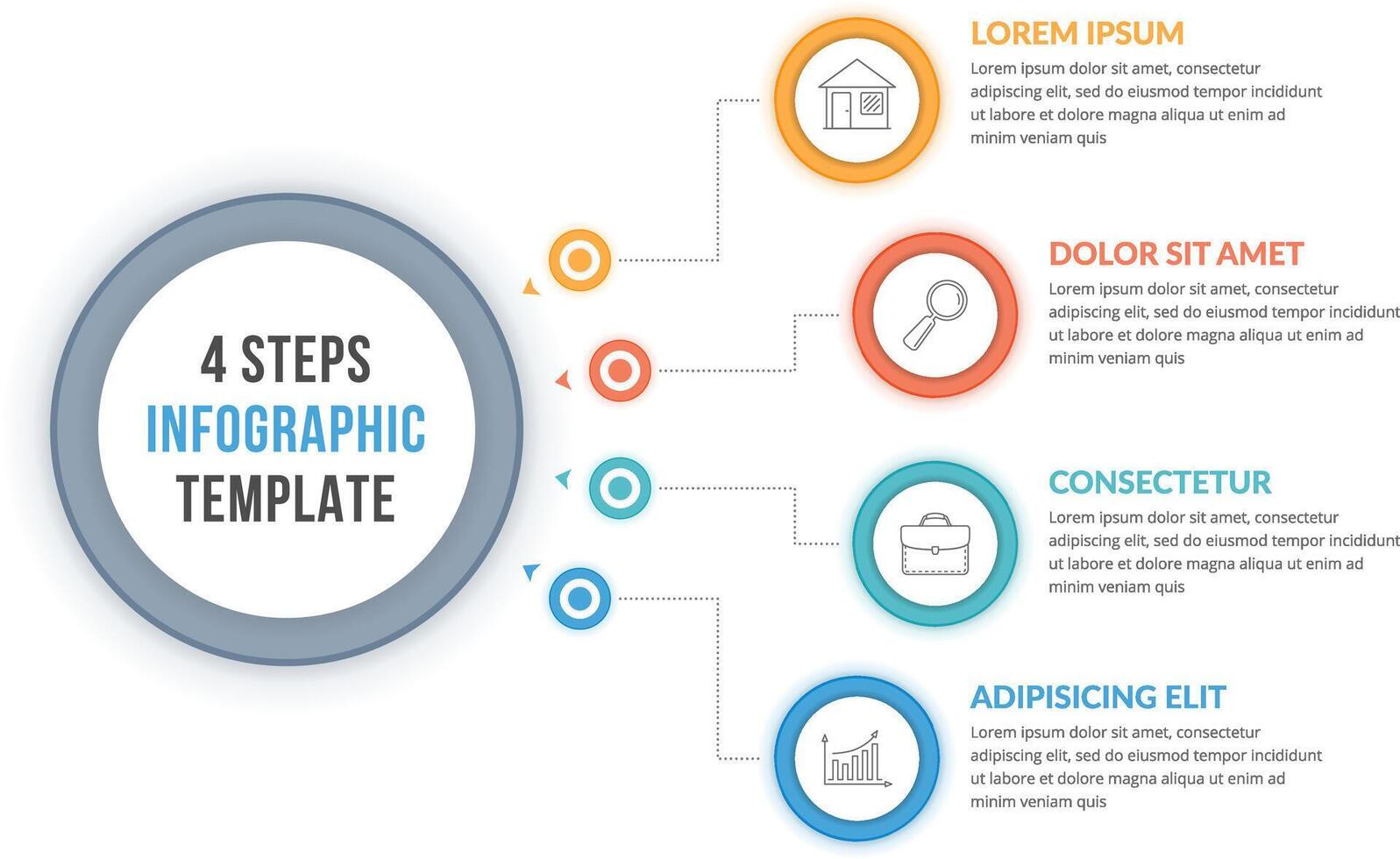 4 STEPS INFOGRAPHIC TEMPLATE

LOREM IPSUM
Lorem ipsum dolor sit amet, consectetur adipiscing elit, sed do eiusmod tempor incididunt ut labore et dolore magna aliqua ut enim ad minim veniam quis

DOLOR SIT AMET
Lorem ipsum dolor sit amet, consectetur adipiscing elit, sed do eiusmod tempor incididunt ut labore et dolore magna aliqua ut enim ad minim veniam quis

CONSECTETUR
Lorem ipsum dolor sit amet, consectetur adipiscing elit, sed do eiusmod tempor incididunt ut labore et dolore magna aliqua ut enim ad minim veniam quis

ADIPISICING ELIT
Lorem ipsum dolor sit amet, consectetur adipiscing elit, sed do eiusmod tempor incididunt ut labore et dolore magna aliqua ut enim ad minim veniam quis