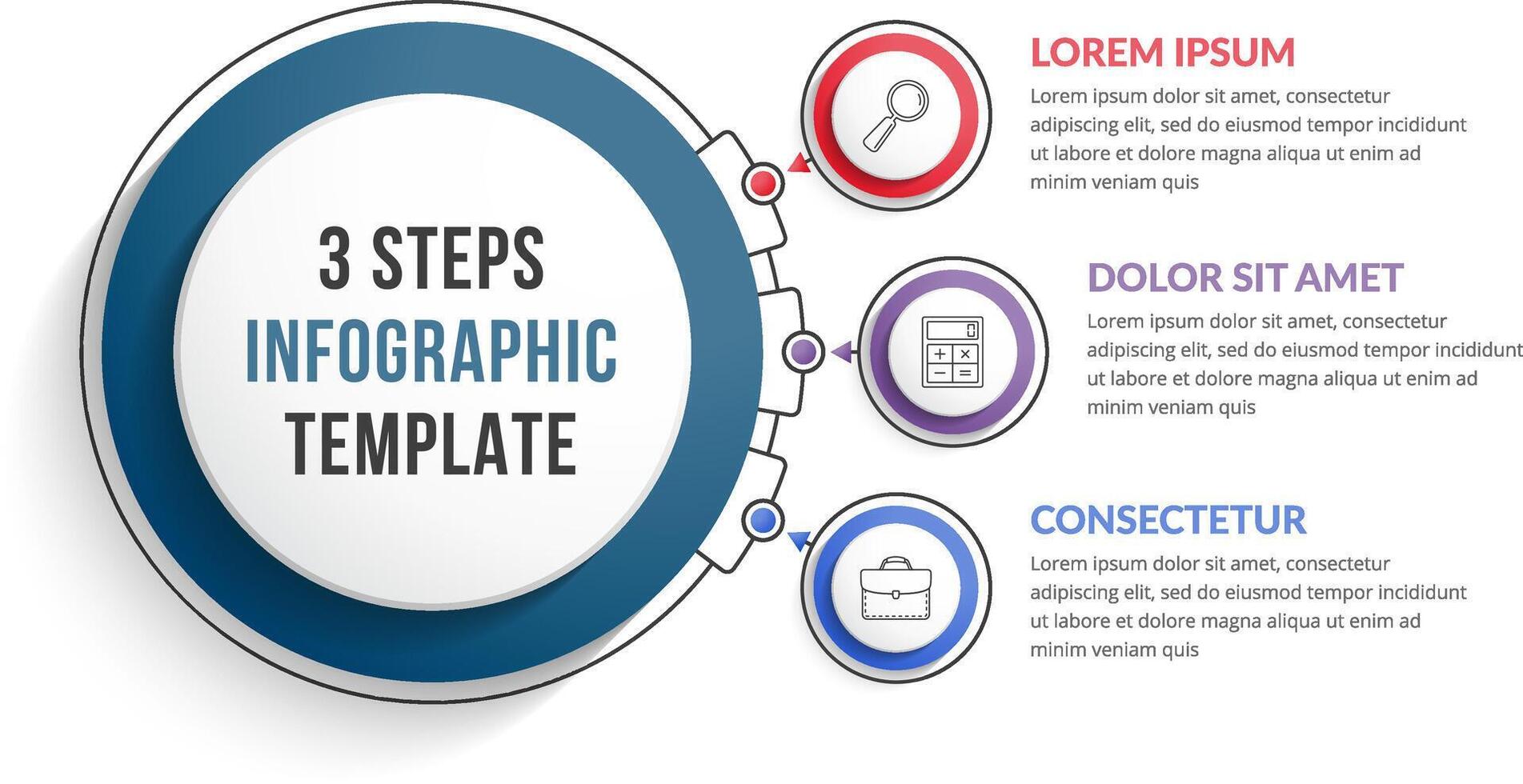 3 STEPS
INFOGRAPHIC
TEMPLATE

LOREM IPSUM

Lorem ipsum dolor sit amet, consectetur adipiscing elit, sed do eiusmod tempor incididunt ut labore et dolore magna aliqua ut enim ad minim veniam quis

DOLOR SIT AMET

Lorem ipsum dolor sit amet, consectetur adipiscing elit, sed do eiusmod tempor incididunt ut labore et dolore magna aliqua ut enim ad minim veniam quis

CONSECTETUR

Lorem ipsum dolor sit amet, consectetur adipiscing elit, sed do eiusmod tempor incididunt ut labore et dolore magna aliqua ut enim ad minim veniam quis