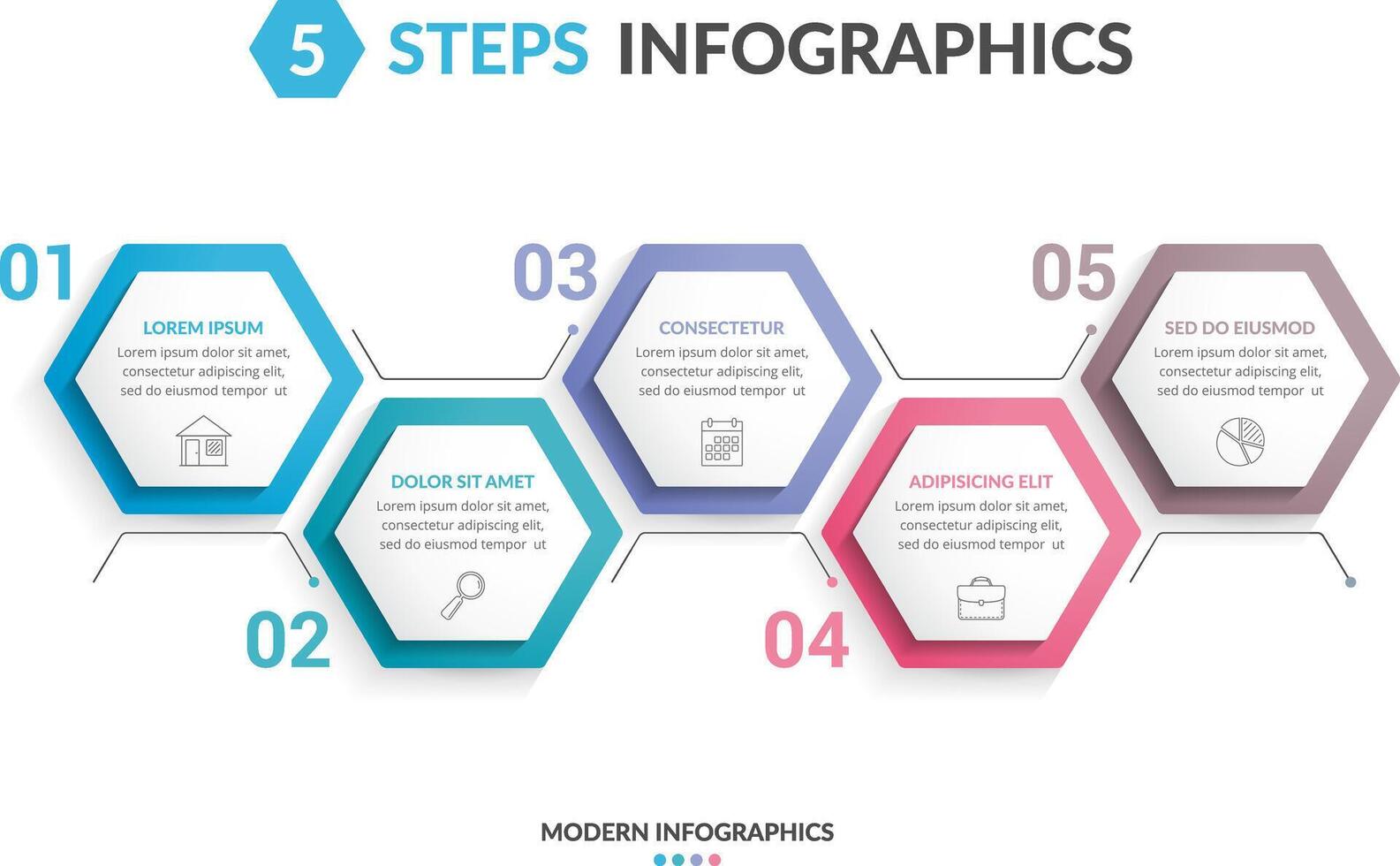 5 STEPS INFOGRAPHICS

01

LOREM IPSUM

Lorem ipsum dolor sit amet, consectetur adipiscing elit, sed do eiusmod tempor ut

02

DOLOR SIT AMET

Lorem ipsum dolor sit amet, consectetur adipiscing elit, sed do eiusmod tempor ut

03

CONSECTETUR

Lorem ipsum dolor sit amet, consectetur adipiscing elit, sed do eiusmod tempor ut

04

ADIPISICING ELIT

Lorem ipsum dolor sit amet, consectetur adipiscing elit, sed do eiusmod tempor ut

05

SED DO EIUSMOD

Lorem ipsum dolor sit amet, consectetur adipiscing elit, sed do eiusmod tempor ut

MODERN INFOGRAPHICS