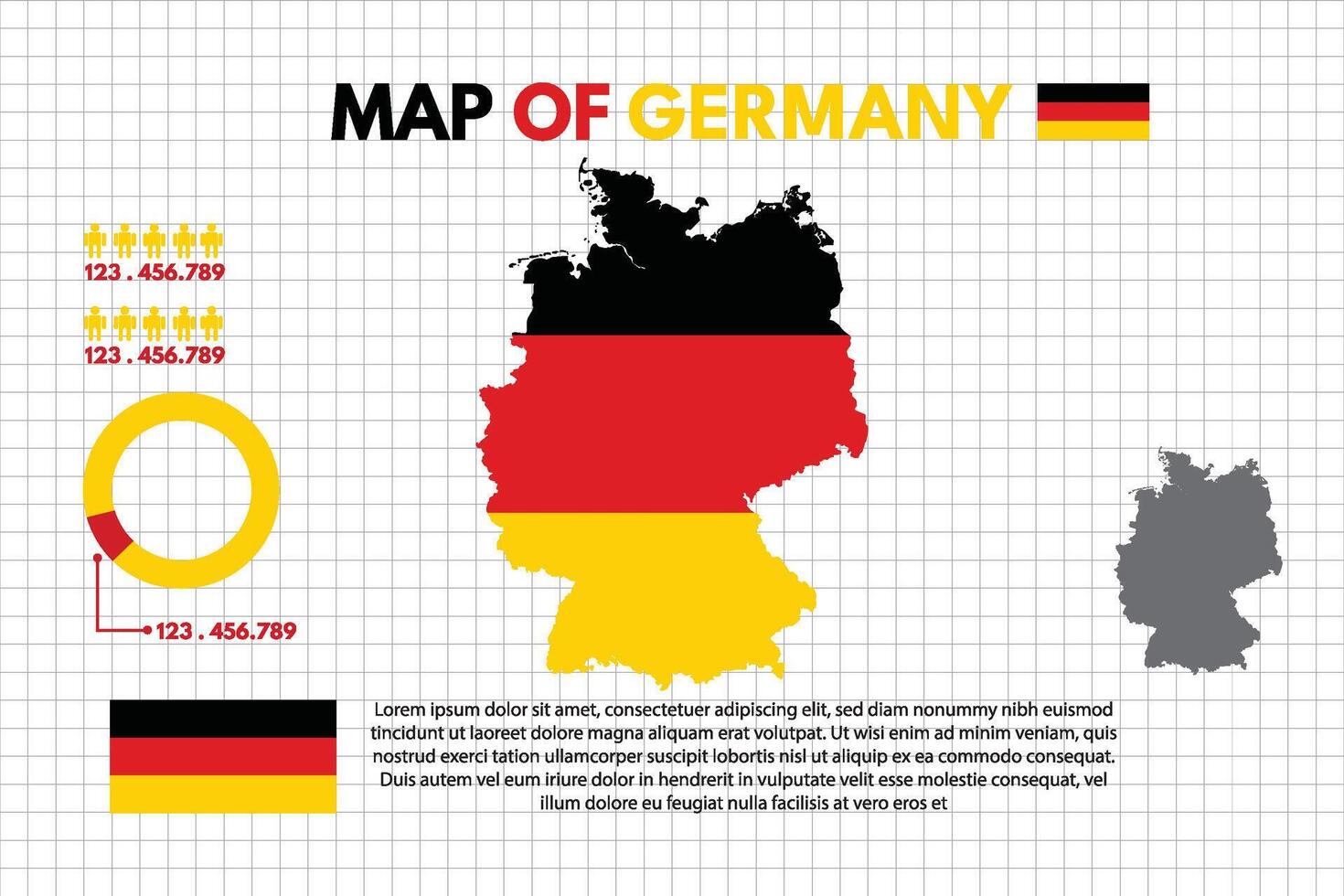 MAP OF GERMANY

123 . 456.789

123 . 456.789

123 . 456.789

Lorem ipsum dolor sit amet, consectetuer adipiscing elit, sed diam nonummy nibh euismod tincidunt ut laoreet dolore magna aliquam erat volutpat. Ut wisi enim ad minim veniam, quis nostrud exerci tation ullamcorper suscipit lobortis nisl ut aliquip ex ea commodo consequat. Duis autem vel eum iriure dolor in hendrerit in vulputate velit esse molestie consequat, vel illum dolore eu feugiat nulla facilisis at vero eros et