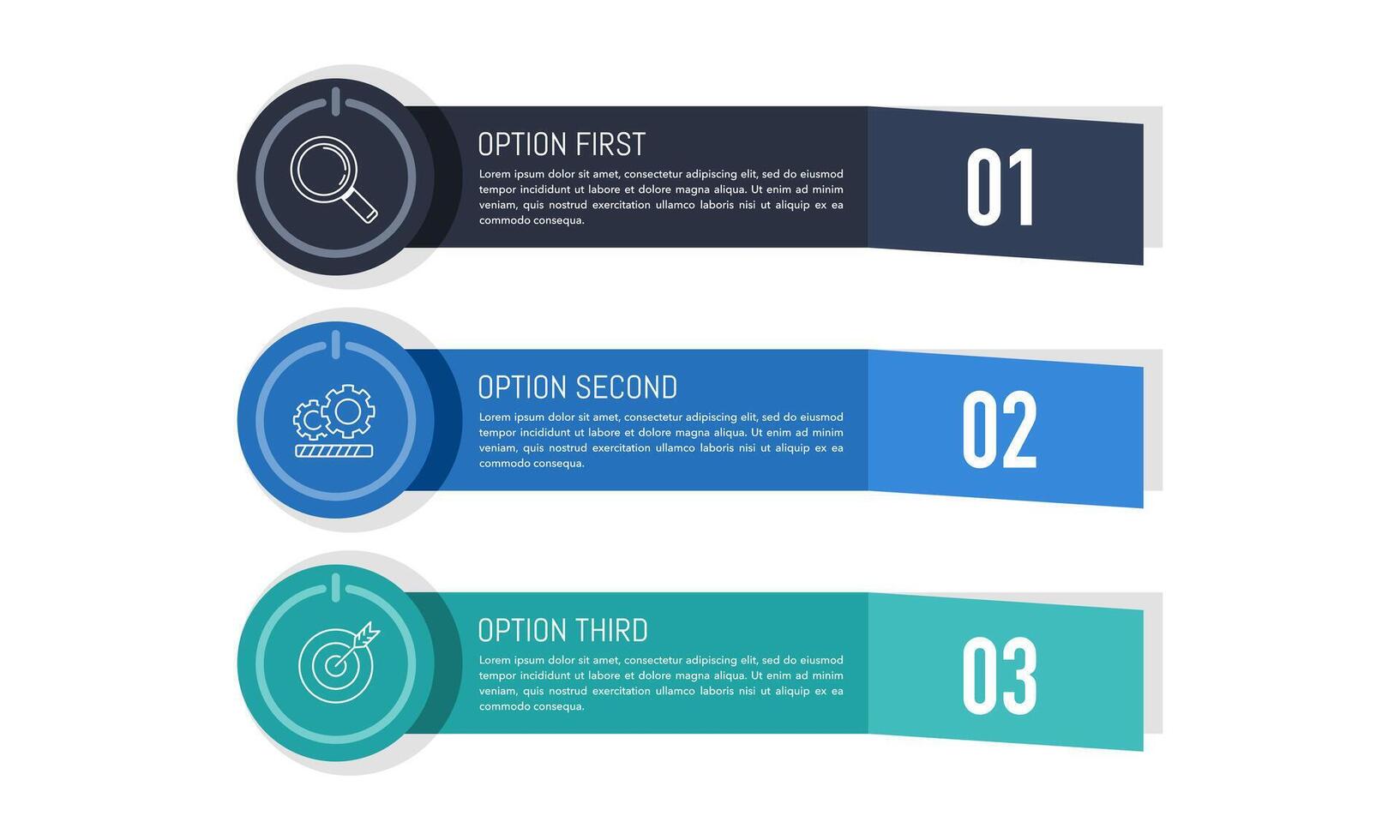 OPTION FIRST

Lorem ipsum dolor sit amet, consectetur adipiscing elit, sed do eiusmod tempor incididunt ut labore et dolore magna aliqua. Ut enim ad minim veniam, quis nostrud exercitation ullamco laboris nisi ut aliquip ex ea commodo consequa.

01

OPTION SECOND

Lorem ipsum dolor sit amet, consectetur adipiscing elit, sed do eiusmod tempor incididunt ut labore et dolore magna aliqua. Ut enim ad minim veniam, quis nostrud exercitation ullamco laboris nisi ut aliquip ex ea commodo consequa.

02

OPTION THIRD

Lorem ipsum dolor sit amet, consectetur adipiscing elit, sed do eiusmod tempor incididunt ut labore et dolore magna aliqua. Ut enim ad minim veniam, quis nostrud exercitation ullamco laboris nisi ut aliquip ex ea commodo consequa.

03