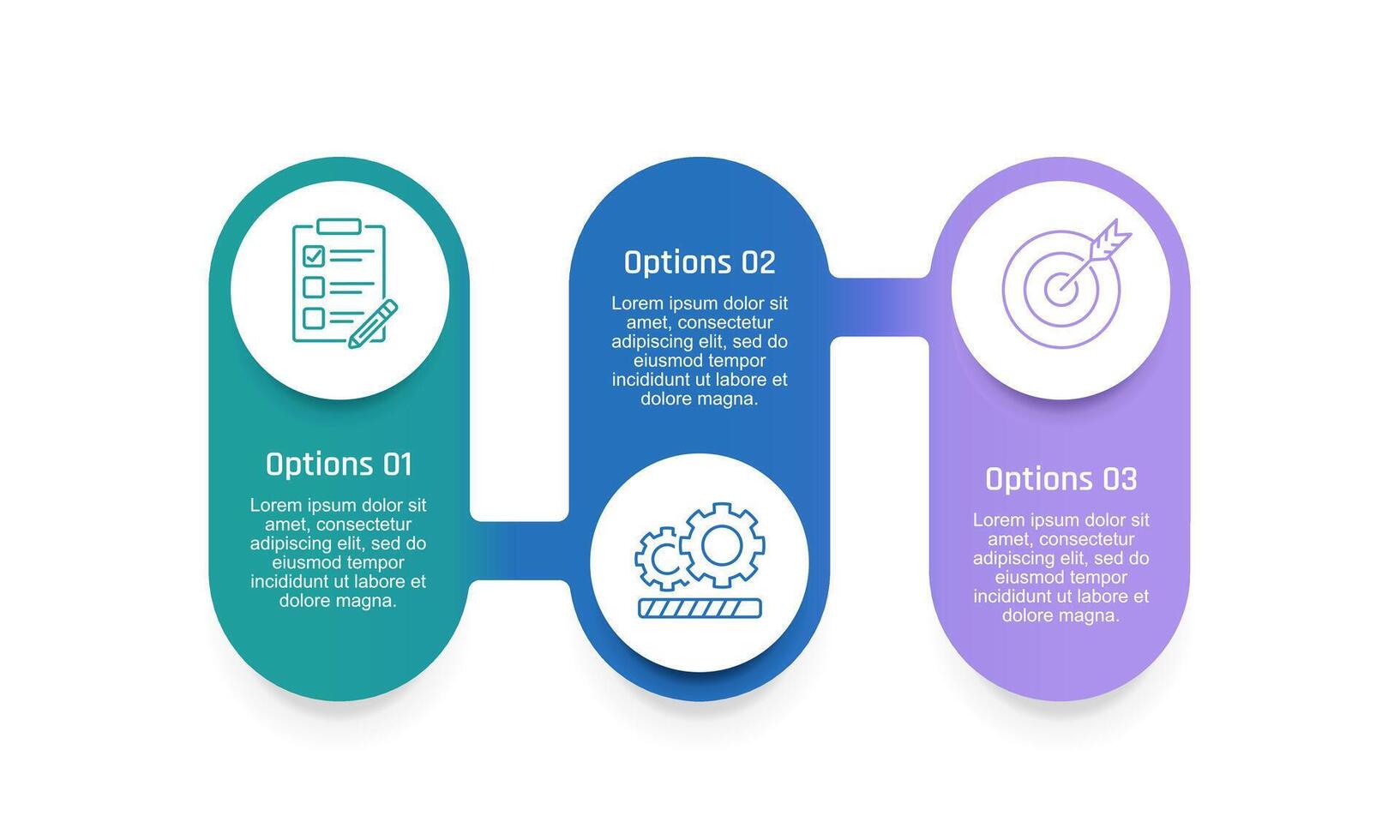 Options 01

Lorem ipsum dolor sit amet, consectetur adipiscing elit, sed do eiusmod tempor incididunt ut labore et dolore magna.

Options 02

Lorem ipsum dolor sit amet, consectetur adipiscing elit, sed do eiusmod tempor incididunt ut labore et dolore magna.

Options 03

Lorem ipsum dolor sit amet, consectetur adipiscing elit, sed do eiusmod tempor incididunt ut labore et dolore magna.