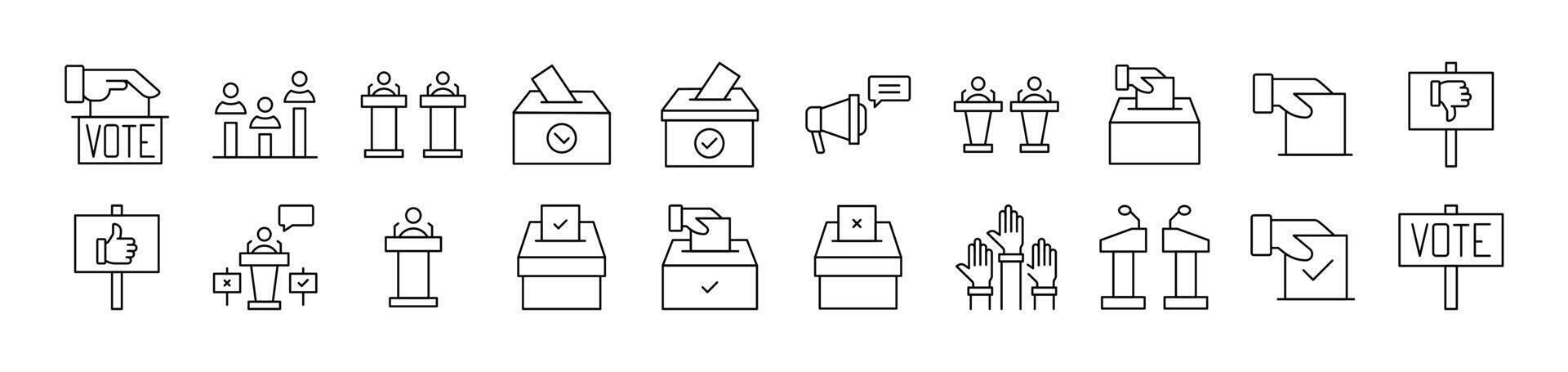 VOTE

VOTE