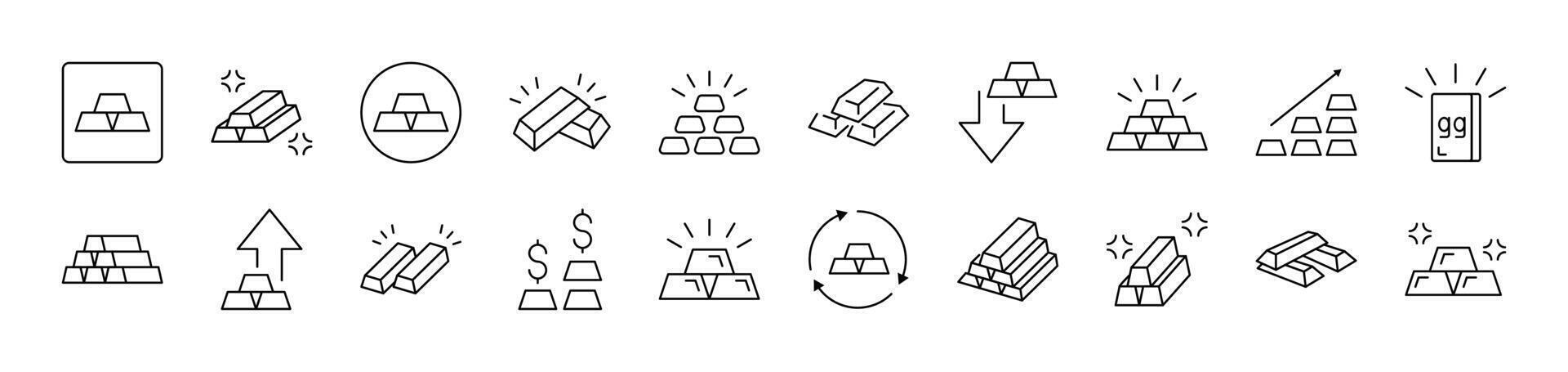 gg
$
$