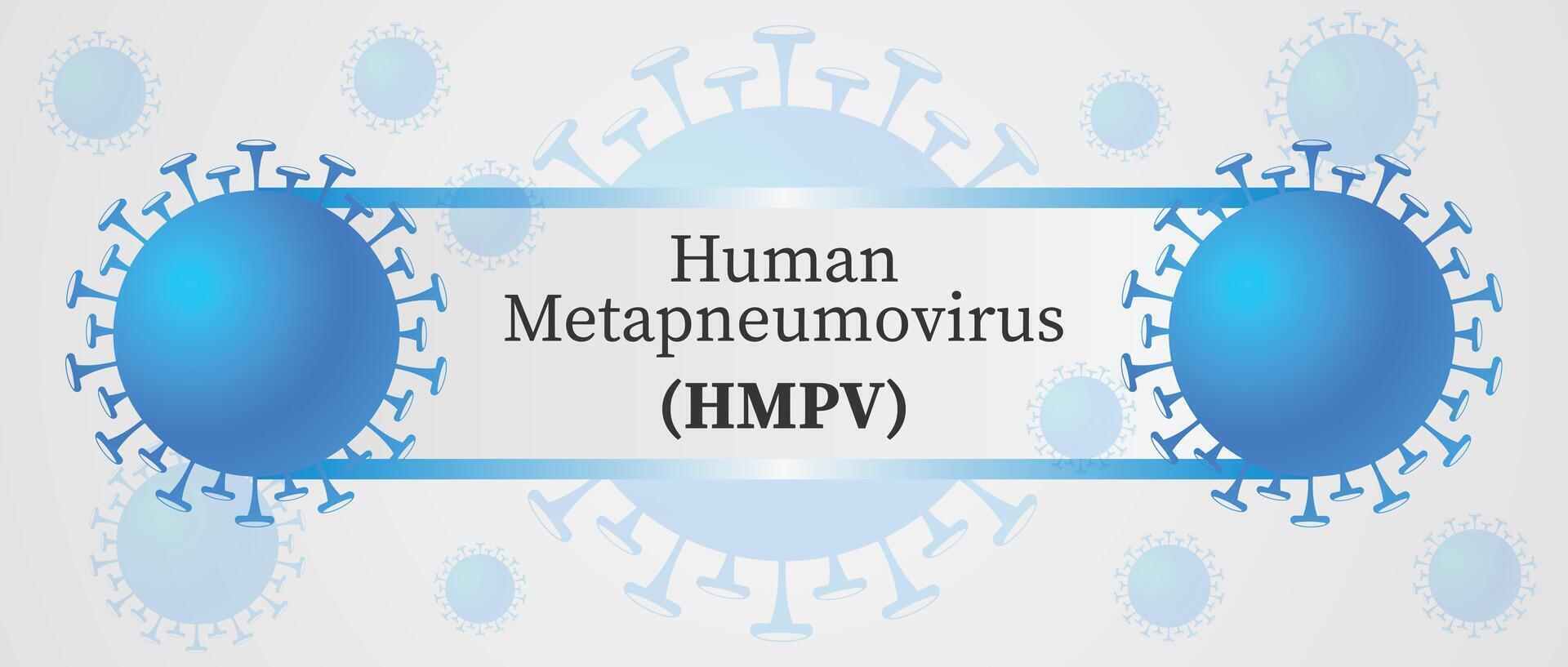 Human Metapneumovirus
(HMPV)