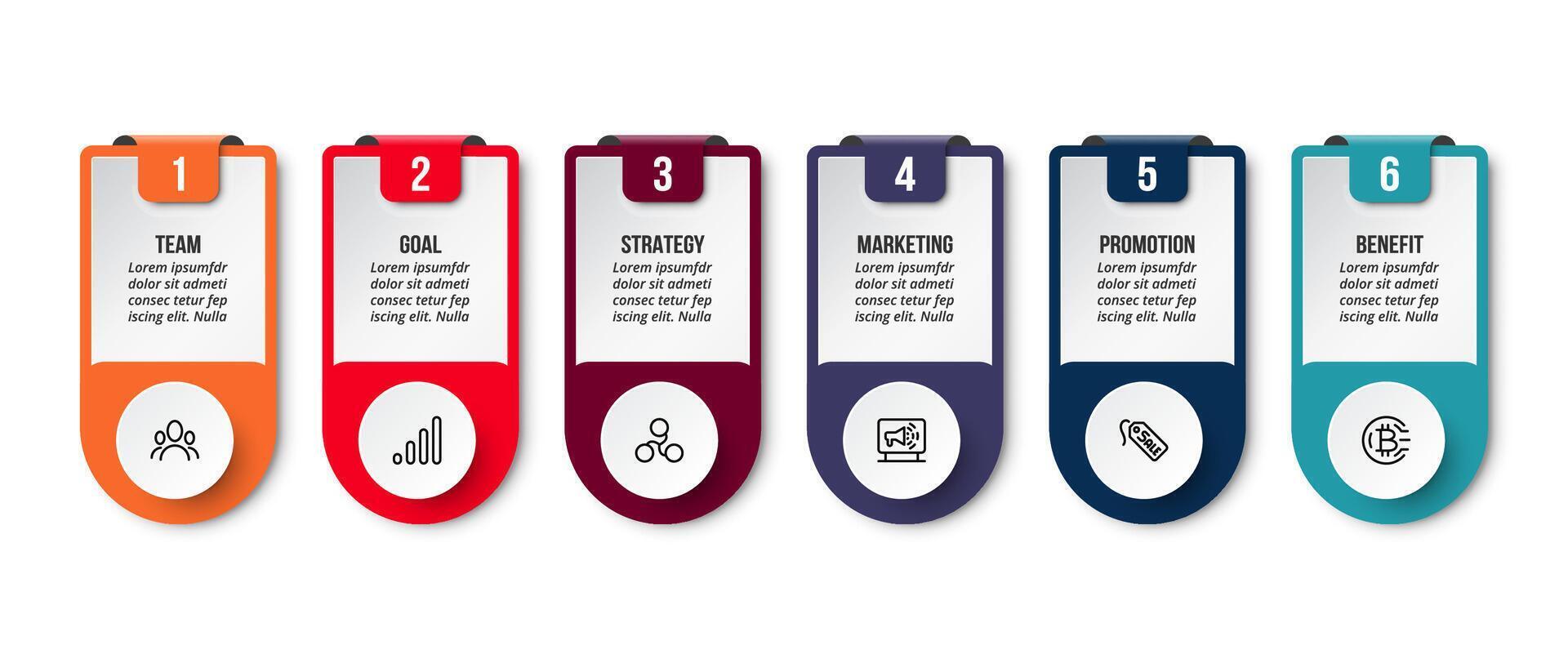 1

TEAM

Lorem ipsumfdr dolor sit admeti consec tetur fep iscing elit. Nulla

2

GOAL

Lorem ipsumfdr dolor sit admeti consec tetur fep iscing elit. Nulla

3

STRATEGY

Lorem ipsumfdr dolor sit admeti consec tetur fep iscing elit. Nulla

4

MARKETING

Lorem ipsumfdr dolor sit admeti consec tetur fep iscing elit. Nulla

5

PROMOTION

Lorem ipsumfdr dolor sit admeti consec tetur fep iscing elit. Nulla

SALE

6

BENEFIT

Lorem ipsumfdr dolor sit admeti consec tetur fep iscing elit. Nulla