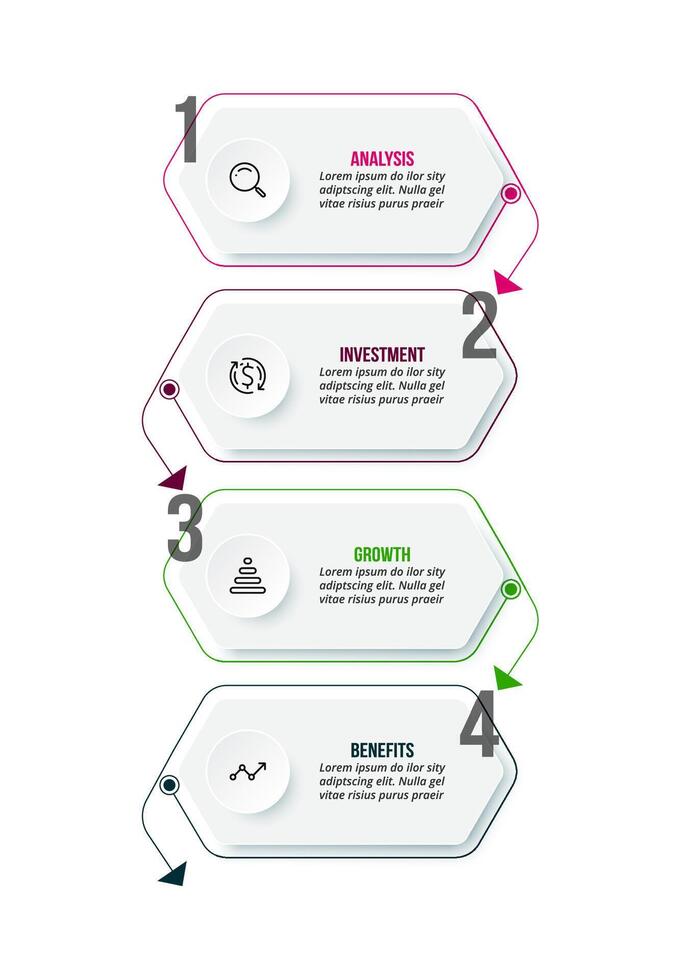 1

ANALYSIS
Lorem ipsum do ilor sity adiptscing elit. Nulla gel vitae risius purus praeir

2

INVESTMENT
Lorem ipsum do ilor sity adiptscing elit. Nulla gel vitae risius purus praeir

3

GROWTH
Lorem ipsum do ilor sity adiptscing elit. Nulla gel vitae risius purus praeir

4

BENEFITS
Lorem ipsum do ilor sity adiptscing elit. Nulla gel vitae risius purus praeir