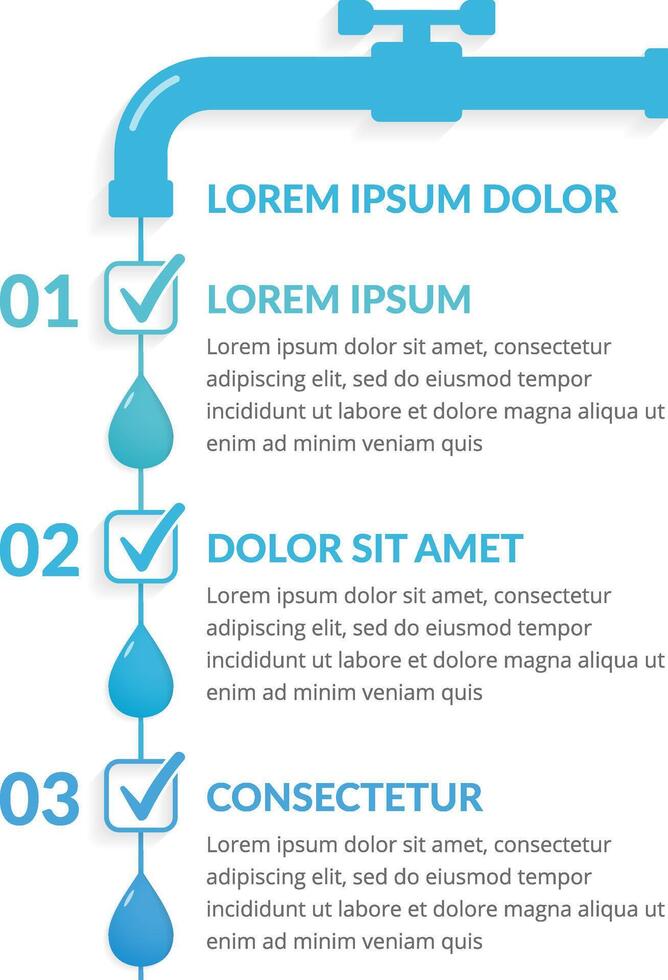 LOREM IPSUM DOLOR

01

LOREM IPSUM

Lorem ipsum dolor sit amet, consectetur adipiscing elit, sed do eiusmod tempor incididunt ut labore et dolore magna aliqua ut enim ad minim veniam quis

02

DOLOR SIT AMET

Lorem ipsum dolor sit amet, consectetur adipiscing elit, sed do eiusmod tempor incididunt ut labore et dolore magna aliqua ut enim ad minim veniam quis

03

CONSECTETUR

Lorem ipsum dolor sit amet, consectetur adipiscing elit, sed do eiusmod tempor incididunt ut labore et dolore magna aliqua ut enim ad minim veniam quis