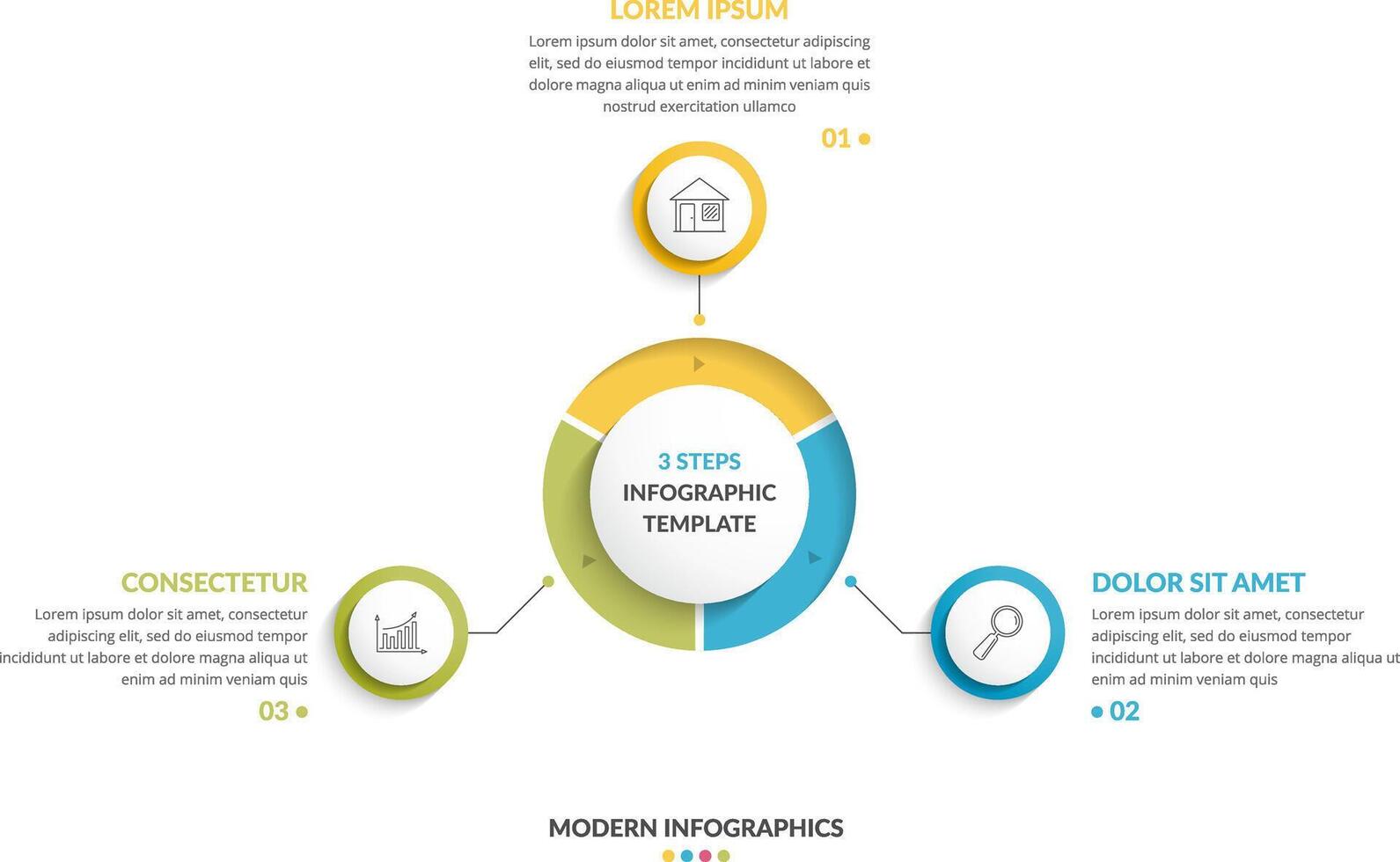 LOREM IPSUM

Lorem ipsum dolor sit amet, consectetur adipiscing elit, sed do eiusmod tempor incididunt ut labore et dolore magna aliqua ut enim ad minim veniam quis nostrud exercitation ullamco

01

3 STEPS
INFOGRAPHIC
TEMPLATE

CONSECTETUR

Lorem ipsum dolor sit amet, consectetur adipiscing elit, sed do eiusmod tempor incididunt ut labore et dolore magna aliqua ut enim ad minim veniam quis

03

DOLOR SIT AMET

Lorem ipsum dolor sit amet, consectetur adipiscing elit, sed do eiusmod tempor incididunt ut labore et dolore magna aliqua ut enim ad minim veniam quis

02

MODERN INFOGRAPHICS