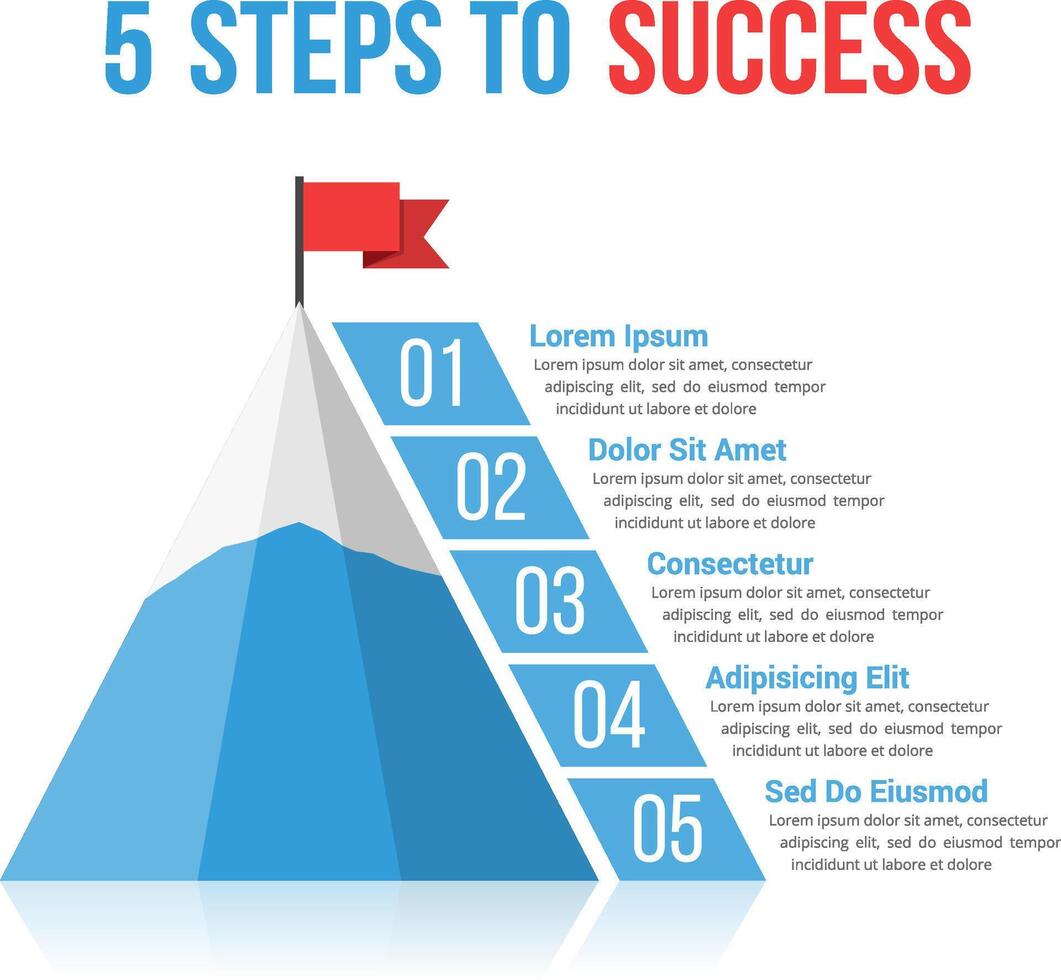 5 STEPS TO SUCCESS

01
Lorem Ipsum
Lorem ipsum dolor sit amet, consectetur adipiscing elit, sed do eiusmod tempor incididunt ut labore et dolore

02
Dolor Sit Amet
Lorem ipsum dolor sit amet, consectetur adipiscing elit, sed do eiusmod tempor incididunt ut labore et dolore

03
Consectetur
Lorem ipsum dolor sit amet, consectetur adipiscing elit, sed do eiusmod tempor incididunt ut labore et dolore

04
Adipisicing Elit
Lorem ipsum dolor sit amet, consectetur adipiscing elit, sed do eiusmod tempor incididunt ut labore et dolore

05
Sed Do Eiusmod
Lorem ipsum dolor sit amet, consectetur adipiscing elit, sed do eiusmod tempor incididunt ut labore et dolore