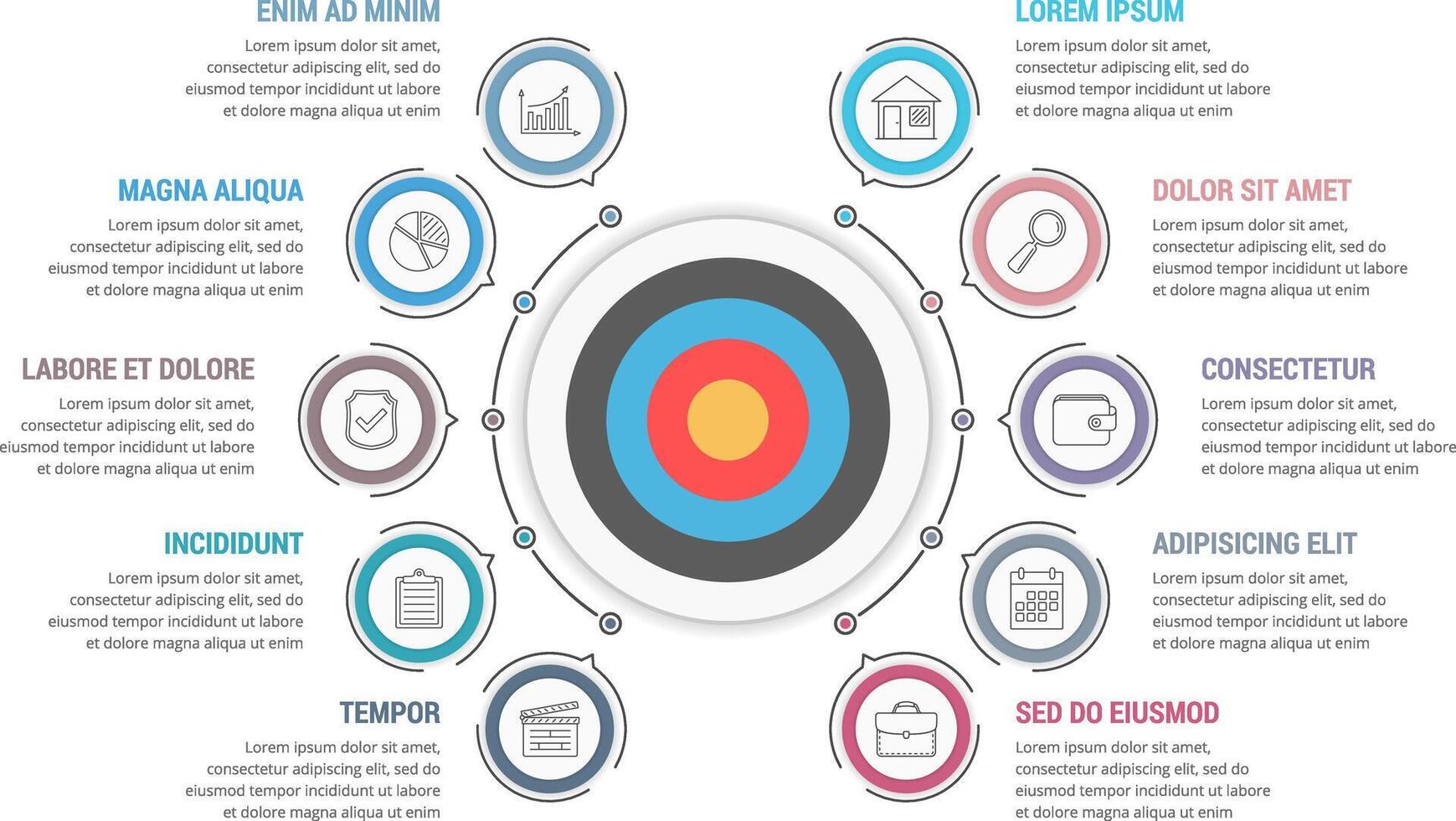 ENIM AD MINIM

Lorem ipsum dolor sit amet, consectetur adipiscing elit, sed do eiusmod tempor incididunt ut labore et dolore magna aliqua ut enim

MAGNA ALIQUA

Lorem ipsum dolor sit amet, consectetur adipiscing elit, sed do eiusmod tempor incididunt ut labore et dolore magna aliqua ut enim

LABORE ET DOLORE

Lorem ipsum dolor sit amet, consectetur adipiscing elit, sed do eiusmod tempor incididunt ut labore et dolore magna aliqua ut enim

INCIDIDUNT

Lorem ipsum dolor sit amet, consectetur adipiscing elit, sed do eiusmod tempor incididunt ut labore et dolore magna aliqua ut enim

TEMPOR

Lorem ipsum dolor sit amet, consectetur adipiscing elit, sed do eiusmod tempor incididunt ut labore et dolore magna aliqua ut enim

LOREM IPSUM

Lorem ipsum dolor sit amet, consectetur adipiscing elit, sed do eiusmod tempor incididunt ut labore et dolore magna aliqua ut enim

DOLOR SIT AMET

Lorem ipsum dolor sit amet, consectetur adipiscing elit, sed do eiusmod tempor incididunt ut labore et dolore magna aliqua ut enim

CONSECTETUR

Lorem ipsum dolor sit amet, consectetur adipiscing elit, sed do eiusmod tempor incididunt ut labore et dolore magna aliqua ut enim

ADIPISICING ELIT

Lorem ipsum dolor sit amet, consectetur adipiscing elit, sed do eiusmod tempor incididunt ut labore et dolore magna aliqua ut enim

SED DO EIUSMOD

Lorem ipsum dolor sit amet, consectetur adipiscing elit, sed do eiusmod tempor incididunt ut labore et dolore magna aliqua ut enim