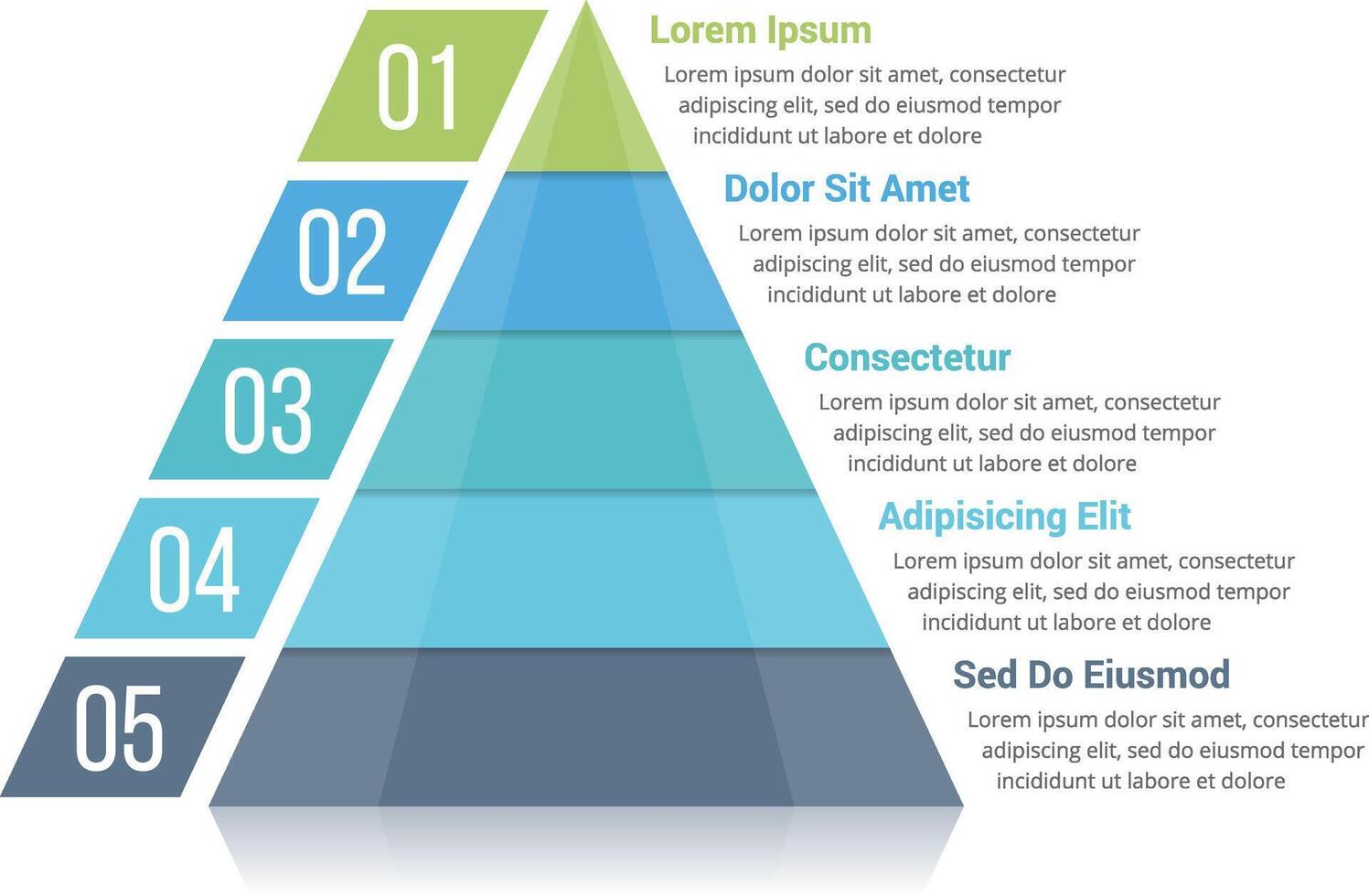 01

Lorem Ipsum

Lorem ipsum dolor sit amet, consectetur adipiscing elit, sed do eiusmod tempor incididunt ut labore et dolore

02

Dolor Sit Amet

Lorem ipsum dolor sit amet, consectetur adipiscing elit, sed do eiusmod tempor incididunt ut labore et dolore

03

Consectetur

Lorem ipsum dolor sit amet, consectetur adipiscing elit, sed do eiusmod tempor incididunt ut labore et dolore

04

Adipisicing Elit

Lorem ipsum dolor sit amet, consectetur adipiscing elit, sed do eiusmod tempor incididunt ut labore et dolore

05

Sed Do Eiusmod

Lorem ipsum dolor sit amet, consectetur adipiscing elit, sed do eiusmod tempor incididunt ut labore et dolore