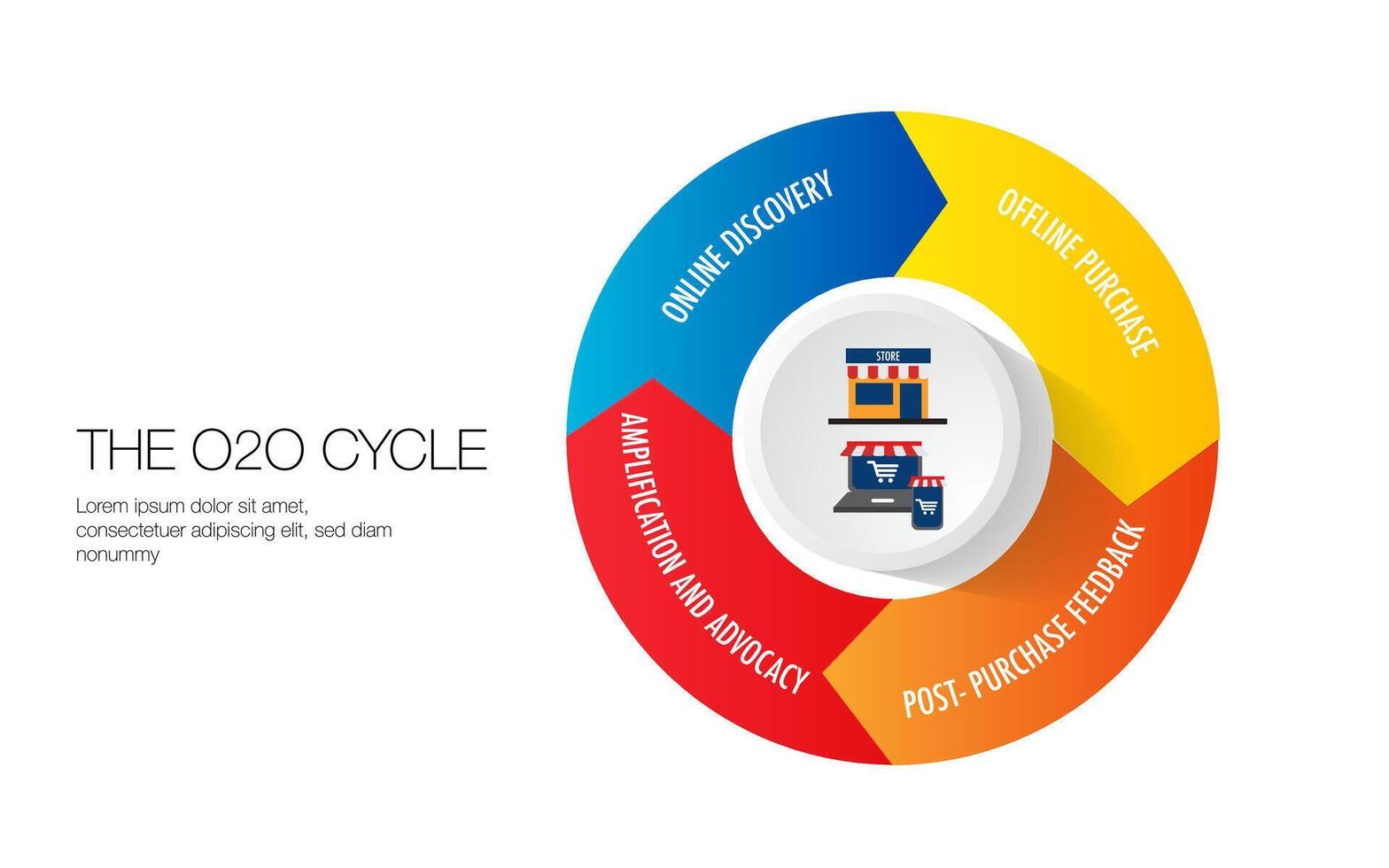 THE O2O CYCLE

Lorem ipsum dolor sit amet, consectetuer adipiscing elit, sed diam nonummy

ONLINE DISCOVERY

OFFLINE PURCHASE

POST- PURCHASE FEEDBACK

AMPLIFICATION AND ADVOCACY

STORE