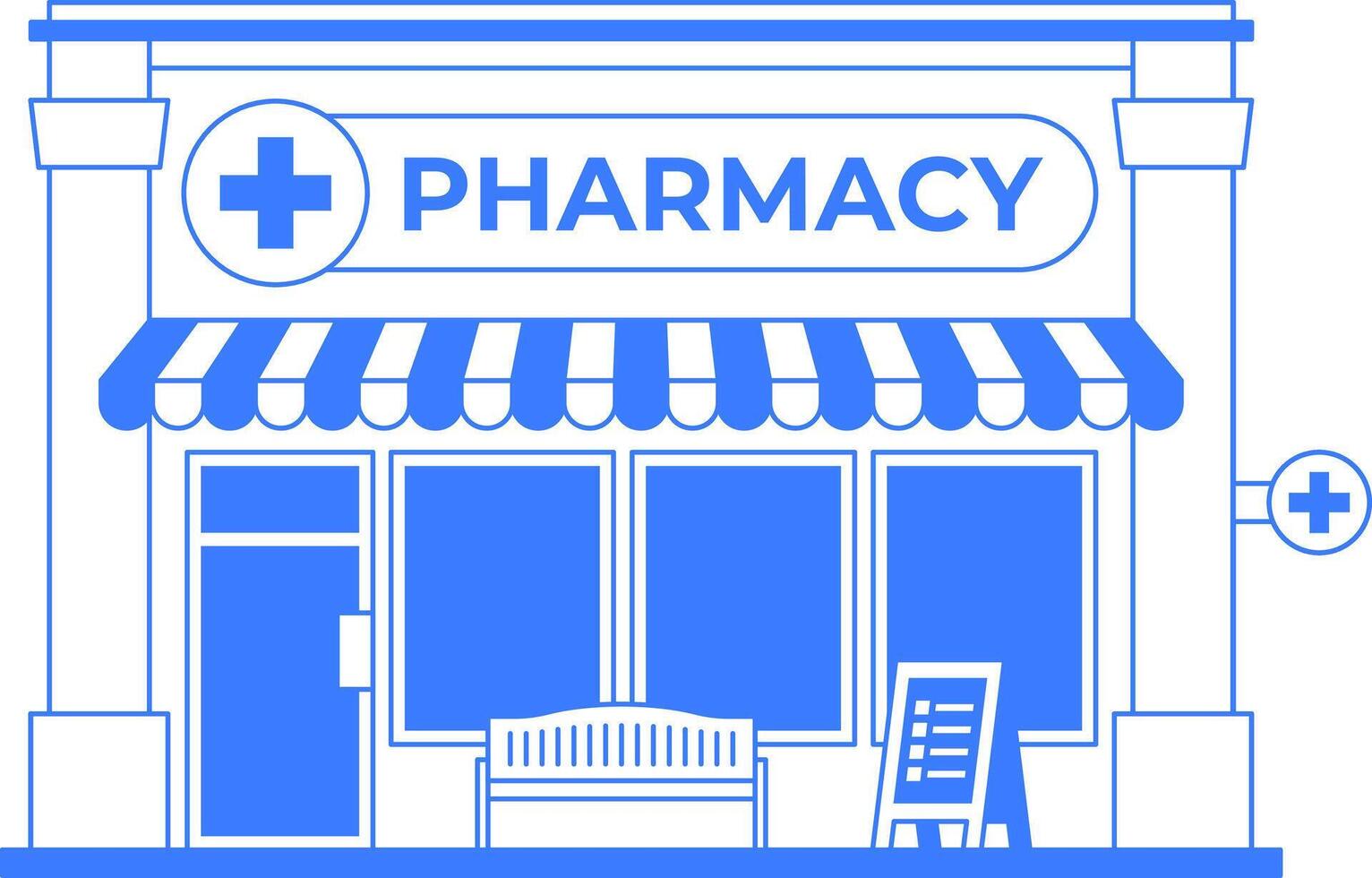 PHARMACY