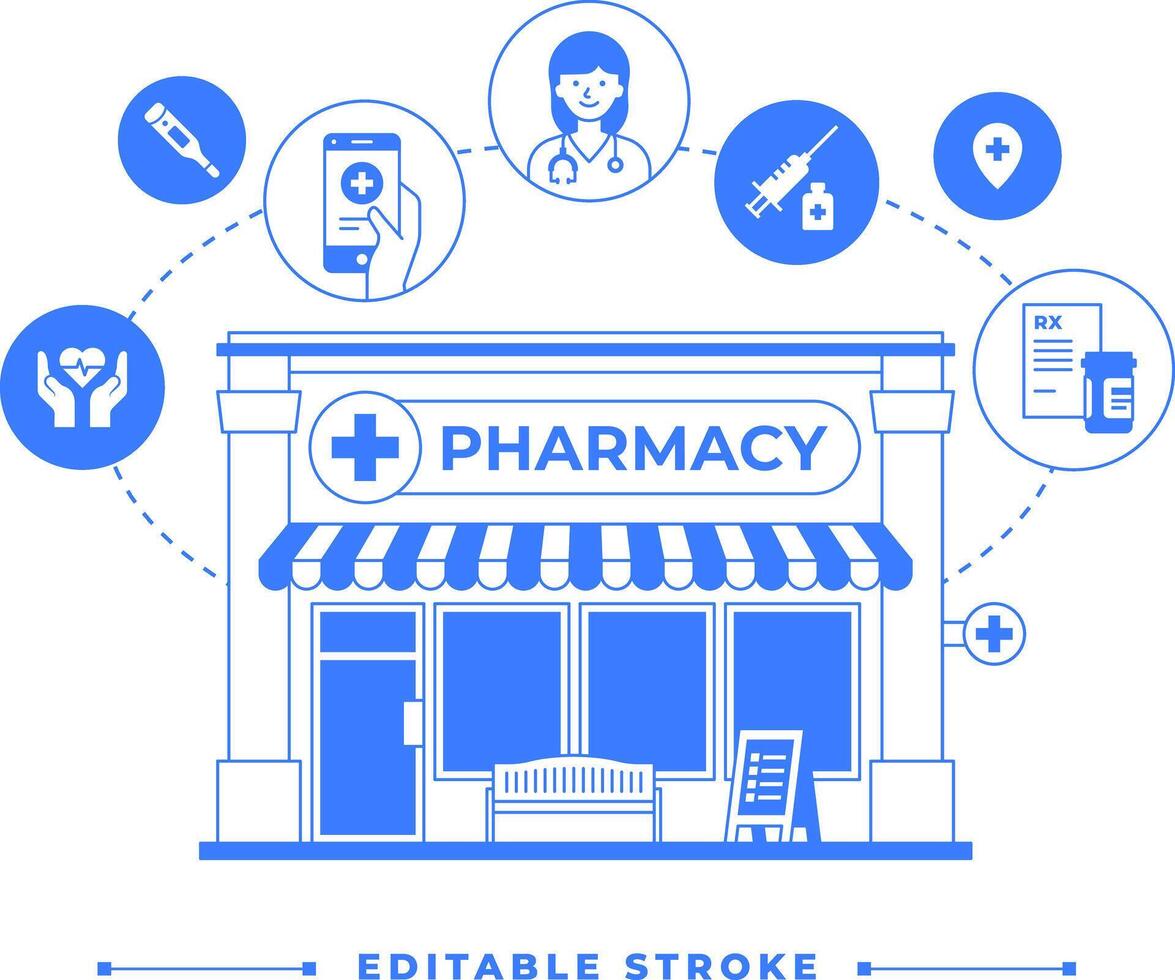 RX

PHARMACY

EDITABLE STROKE