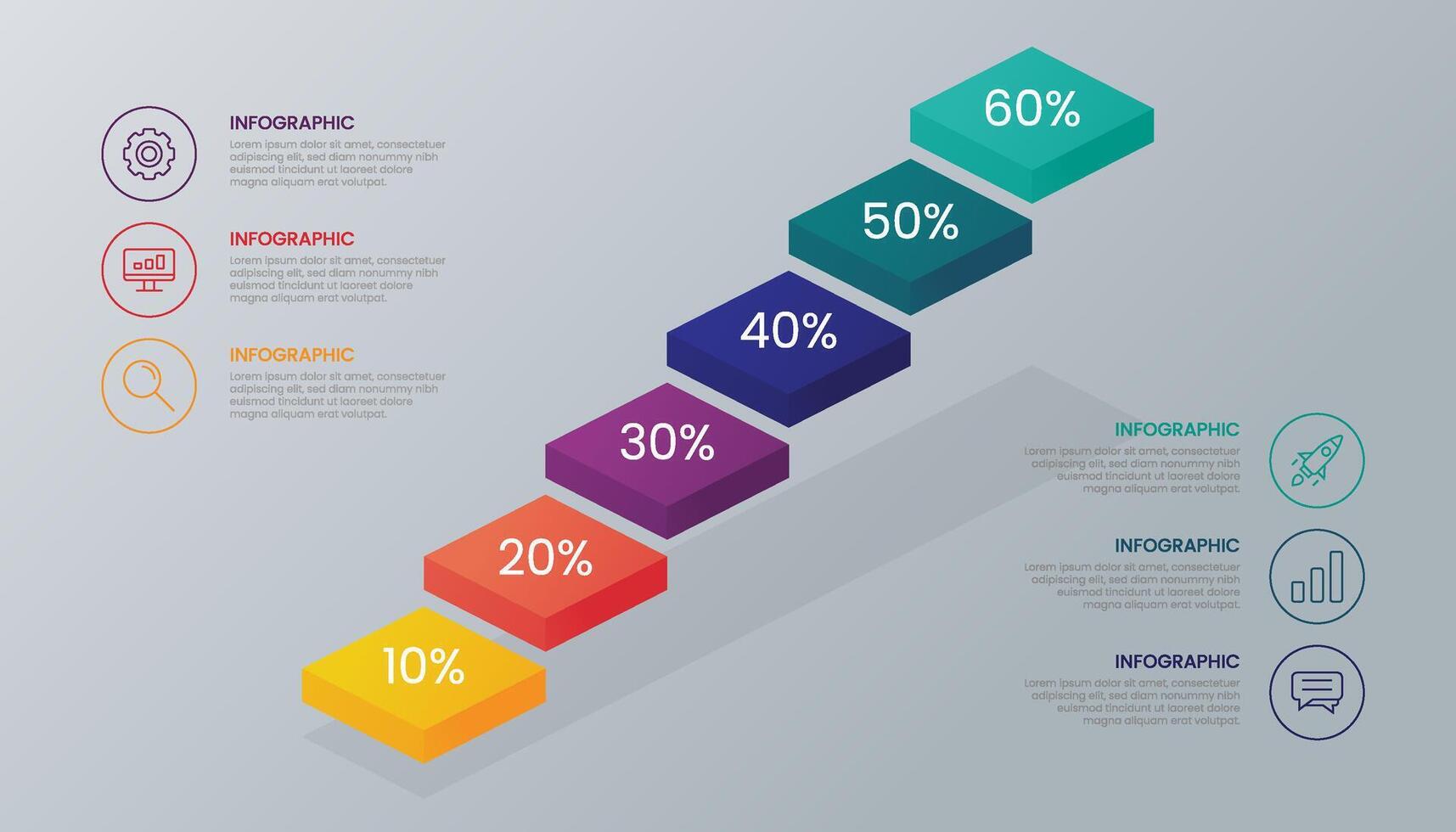 INFOGRAPHIC
Lorem ipsum dolor sit amet, consectetuer adipiscing elit, sed diam nonummy nibh euismod tincidunt ut laoreet dolore magna aliquam erat volutpat.

INFOGRAPHIC
Lorem ipsum dolor sit amet, consectetuer adipiscing elit, sed diam nonummy nibh euismod tincidunt ut laoreet dolore magna aliquam erat volutpat.

INFOGRAPHIC
Lorem ipsum dolor sit amet, consectetuer adipiscing elit, sed diam nonummy nibh euismod tincidunt ut laoreet dolore magna aliquam erat volutpat.

60%

50%

40%

30%

20%

10%

INFOGRAPHIC
Lorem ipsum dolor sit amet, consectetuer adipiscing elit, sed diam nonummy nibh euismod tincidunt ut laoreet dolore magna aliquam erat volutpat.

INFOGRAPHIC
Lorem ipsum dolor sit amet, consectetuer adipiscing elit, sed diam nonummy nibh euismod tincidunt ut laoreet dolore magna aliquam erat volutpat.

INFOGRAPHIC
Lorem ipsum dolor sit amet, consectetuer adipiscing elit, sed diam nonummy nibh euismod tincidunt ut laoreet dolore magna aliquam erat volutpat.