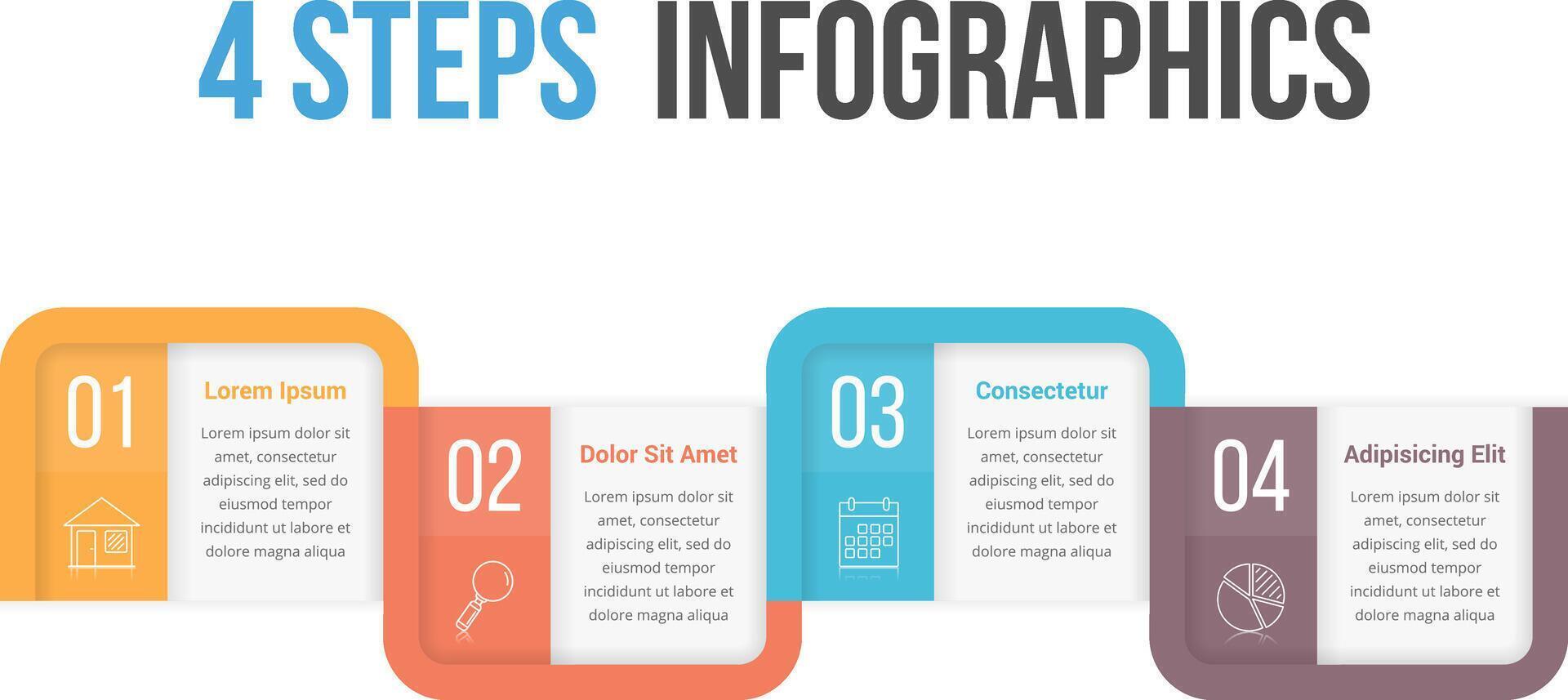 4 STEPS INFOGRAPHICS

01

Lorem Ipsum

Lorem ipsum dolor sit amet, consectetur adipiscing elit, sed do eiusmod tempor incididunt ut labore et dolore magna aliqua

02

Dolor Sit Amet

Lorem ipsum dolor sit amet, consectetur adipiscing elit, sed do eiusmod tempor incididunt ut labore et dolore magna aliqua

03

Consectetur

Lorem ipsum dolor sit amet, consectetur adipiscing elit, sed do eiusmod tempor incididunt ut labore et dolore magna aliqua

04

Adipisicing Elit

Lorem ipsum dolor sit amet, consectetur adipiscing elit, sed do eiusmod tempor incididunt ut labore et dolore magna aliqua