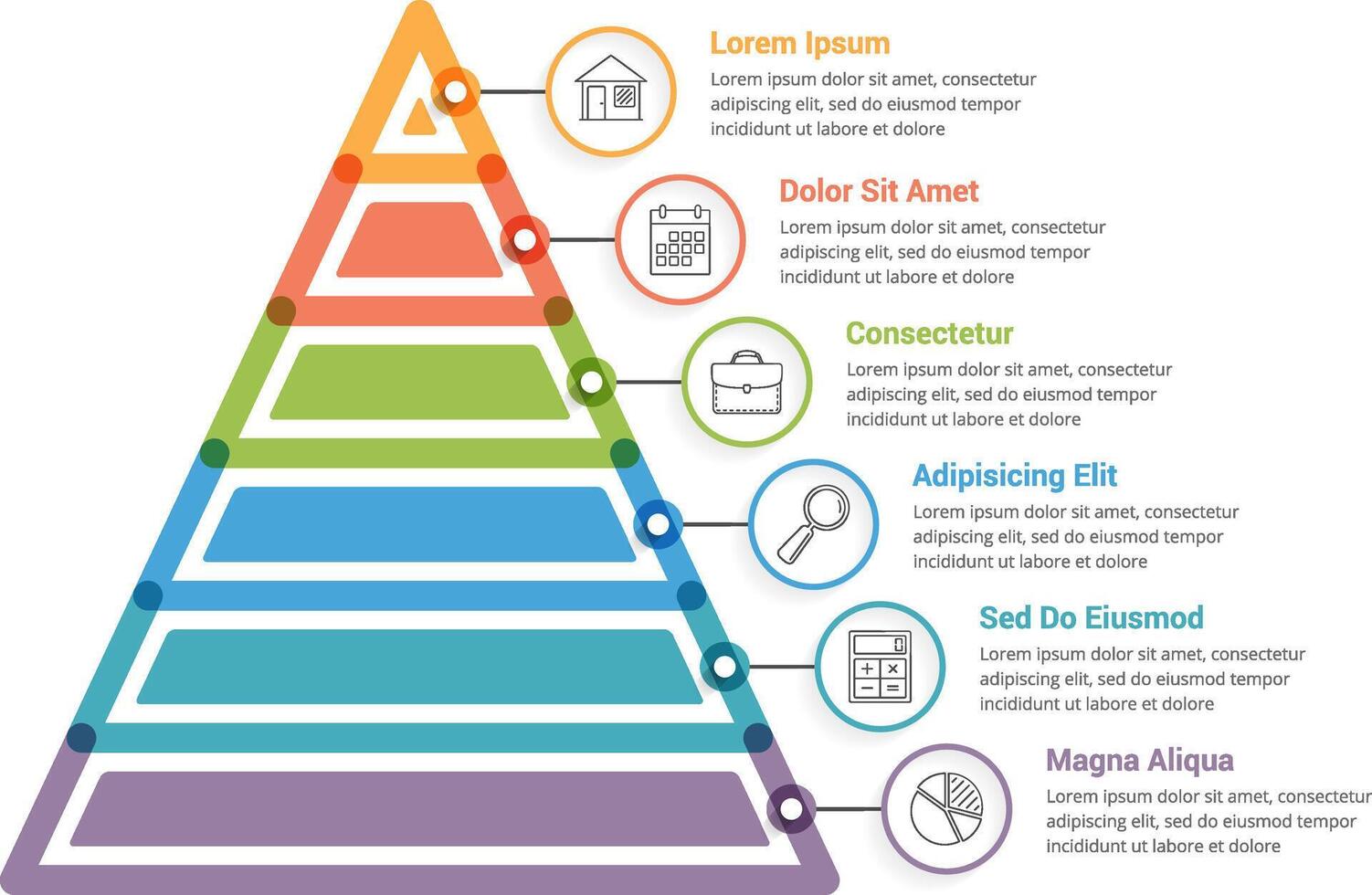 Lorem Ipsum
Lorem ipsum dolor sit amet, consectetur adipiscing elit, sed do eiusmod tempor incididunt ut labore et dolore

Dolor Sit Amet
Lorem ipsum dolor sit amet, consectetur adipiscing elit, sed do eiusmod tempor incididunt ut labore et dolore

Consectetur
Lorem ipsum dolor sit amet, consectetur adipiscing elit, sed do eiusmod tempor incididunt ut labore et dolore

Adipisicing Elit
Lorem ipsum dolor sit amet, consectetur adipiscing elit, sed do eiusmod tempor incididunt ut labore et dolore

Sed Do Eiusmod
Lorem ipsum dolor sit amet, consectetur adipiscing elit, sed do eiusmod tempor incididunt ut labore et dolore

Magna Aliqua
Lorem ipsum dolor sit amet, consectetur adipiscing elit, sed do eiusmod tempor incididunt ut labore et dolore