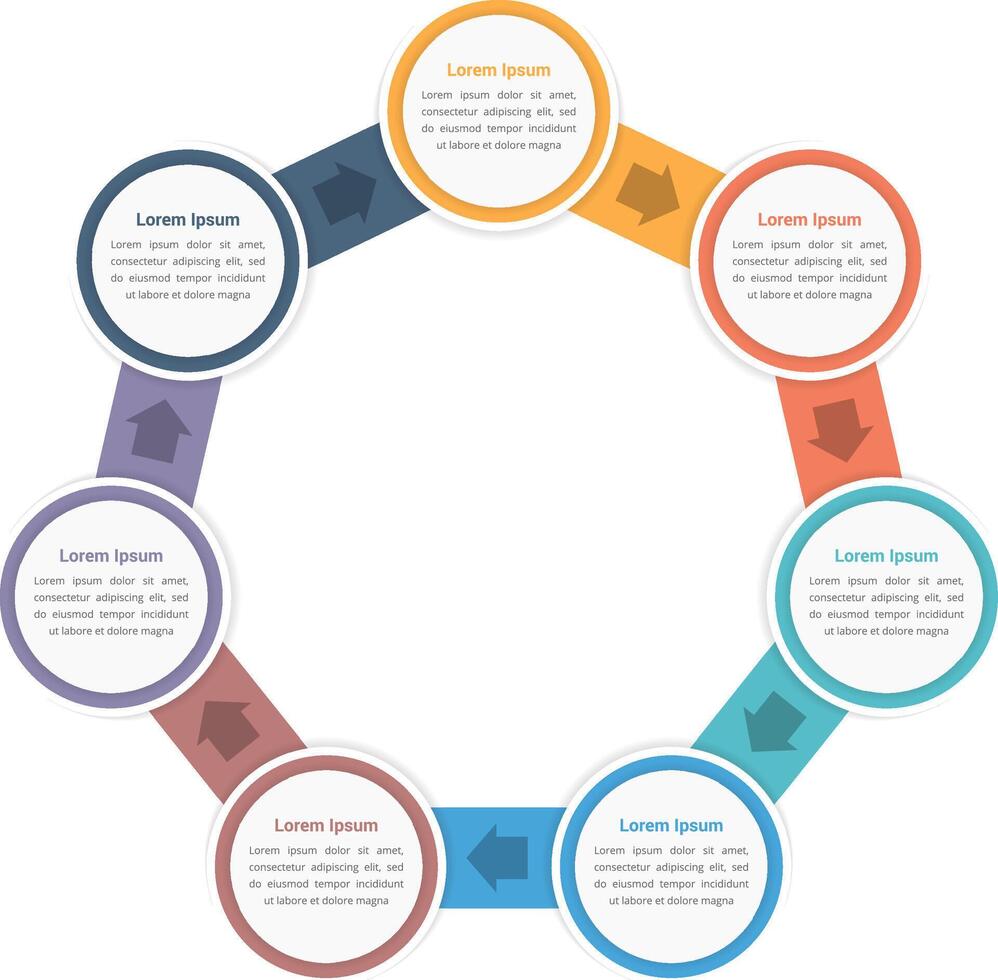 Lorem Ipsum
Lorem ipsum dolor sit amet, consectetur adipiscing elit, sed do eiusmod tempor incididunt ut labore et dolore magna

Lorem Ipsum
Lorem ipsum dolor sit amet, consectetur adipiscing elit, sed do eiusmod tempor incididunt ut labore et dolore magna

Lorem Ipsum
Lorem ipsum dolor sit amet, consectetur adipiscing elit, sed do eiusmod tempor incididunt ut labore et dolore magna

Lorem Ipsum
Lorem ipsum dolor sit amet, consectetur adipiscing elit, sed do eiusmod tempor incididunt ut labore et dolore magna

Lorem Ipsum
Lorem ipsum dolor sit amet, consectetur adipiscing elit, sed do eiusmod tempor incididunt ut labore et dolore magna

Lorem Ipsum
Lorem ipsum dolor sit amet, consectetur adipiscing elit, sed do eiusmod tempor incididunt ut labore et dolore magna

Lorem Ipsum
Lorem ipsum dolor sit amet, consectetur adipiscing elit, sed do eiusmod tempor incididunt ut labore et dolore magna